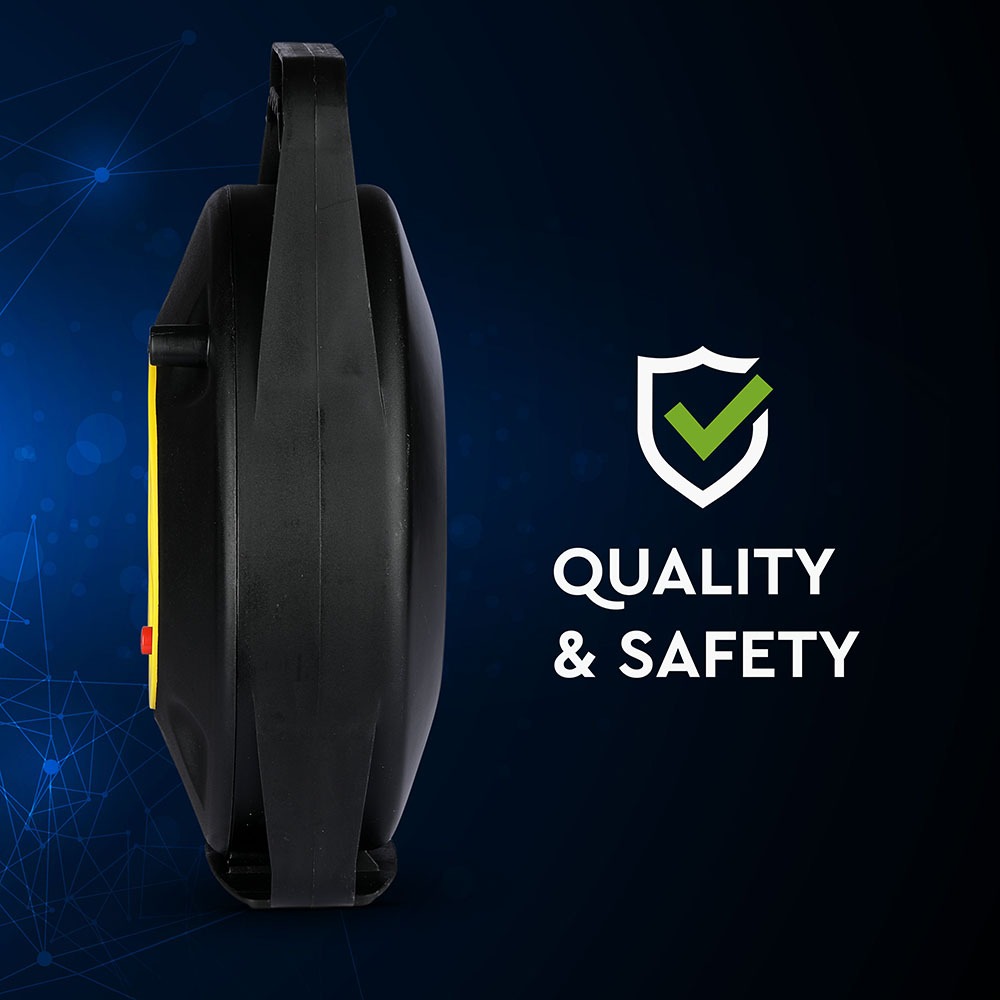 QUALITY
& SAFETY