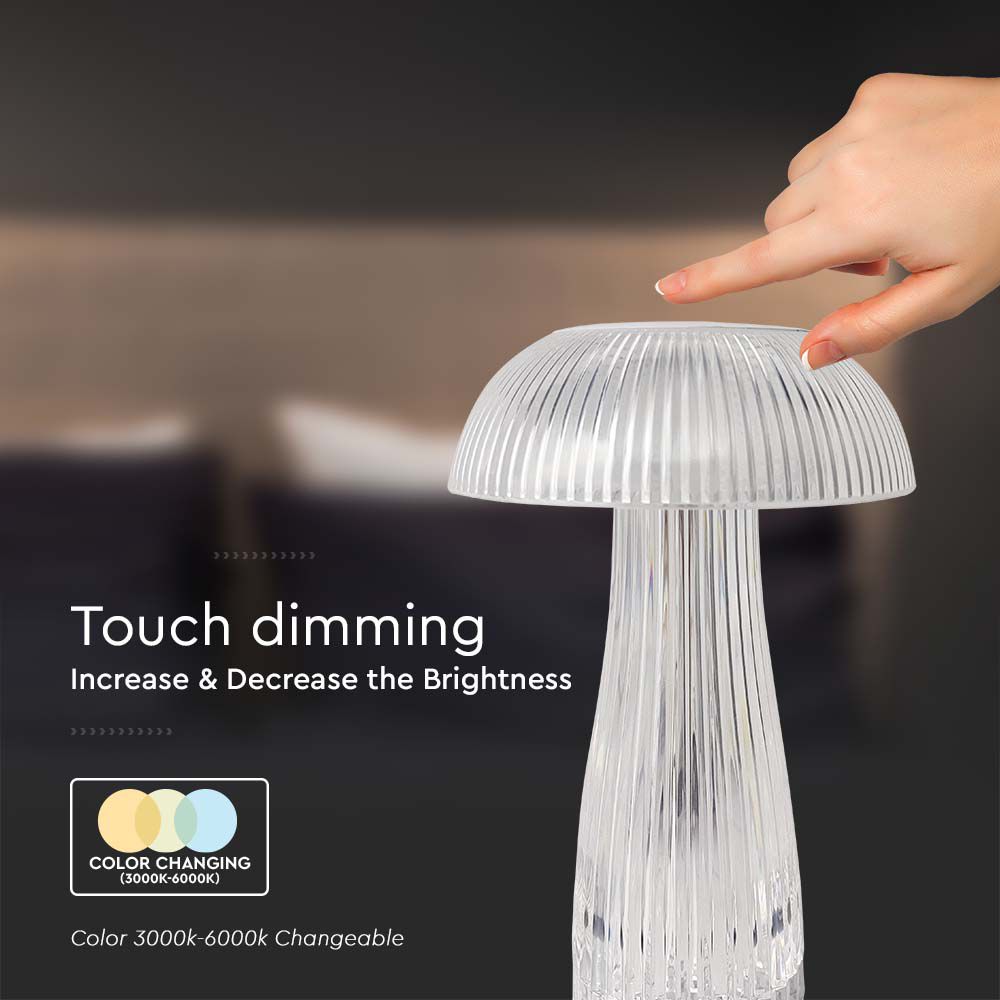 Touch dimming
Increase & Decrease the Brightness

COLOR CHANGING
(3000K-6000K)

Color 3000k-6000k Changeable