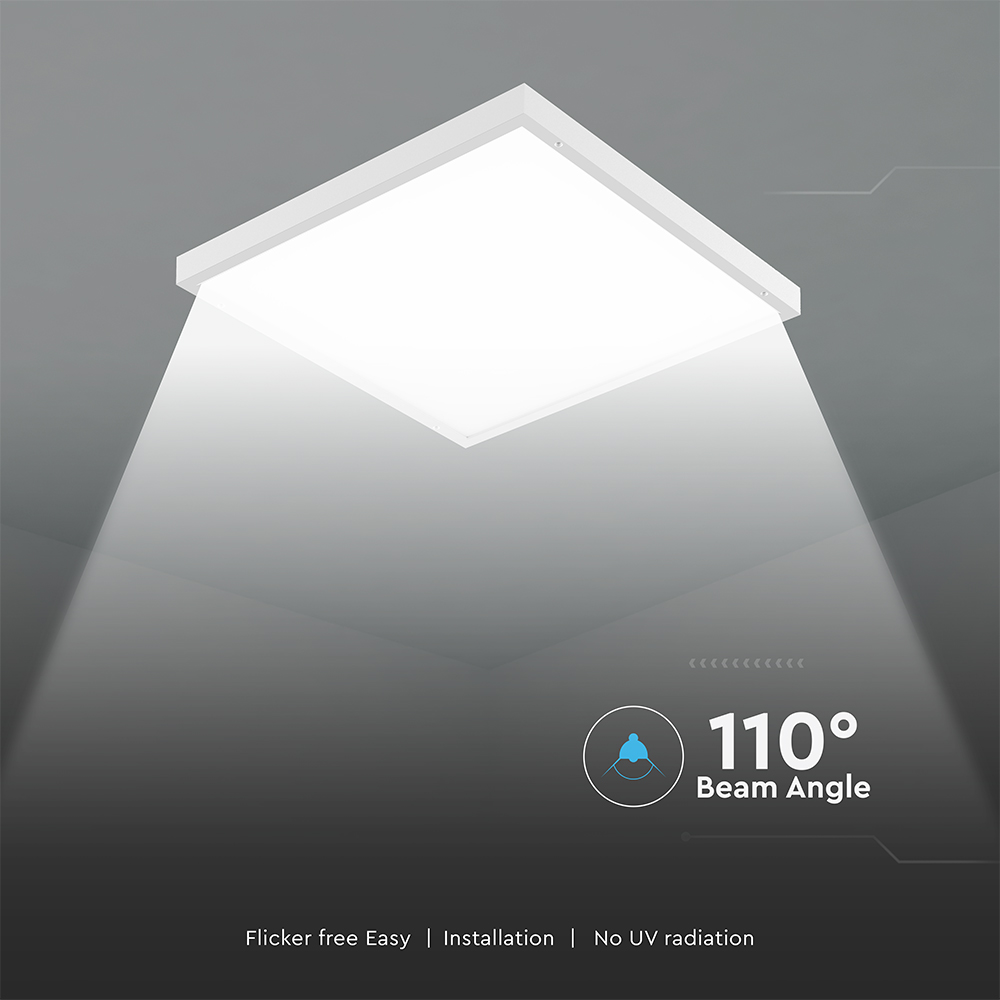 110°
Beam Angle

Flicker free Easy | Installation | No UV radiation