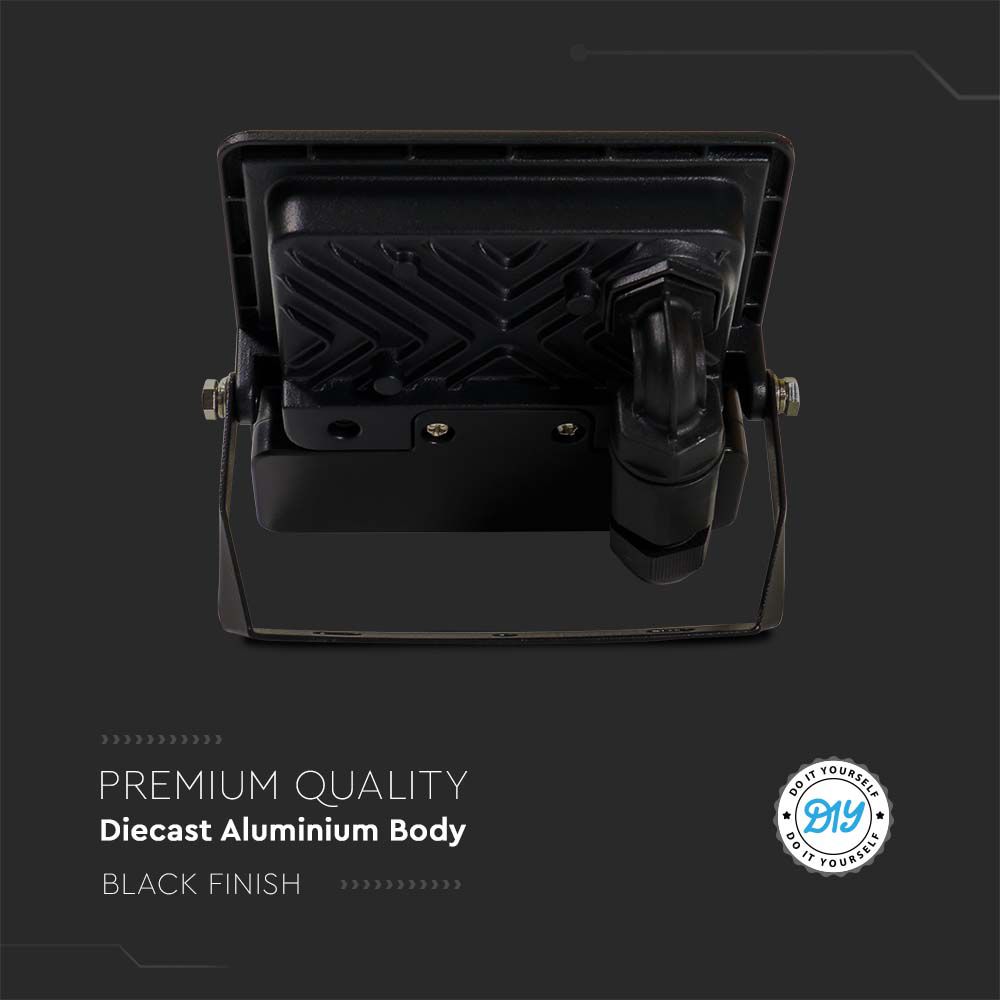 PREMIUM QUALITY
Diecast Aluminium Body
BLACK FINISH

DO IT YOURSELF
DIY
DO IT YOURSELF