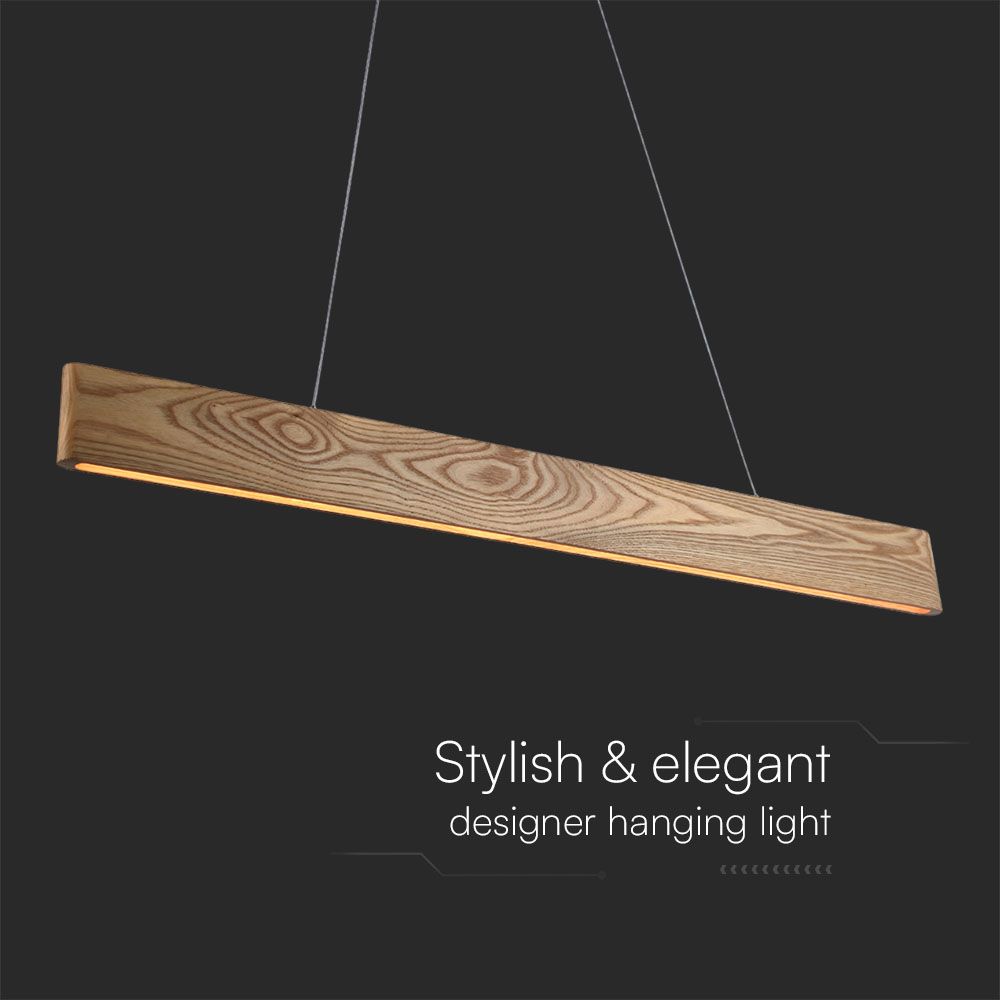 Stylish & elegant
designer hanging light