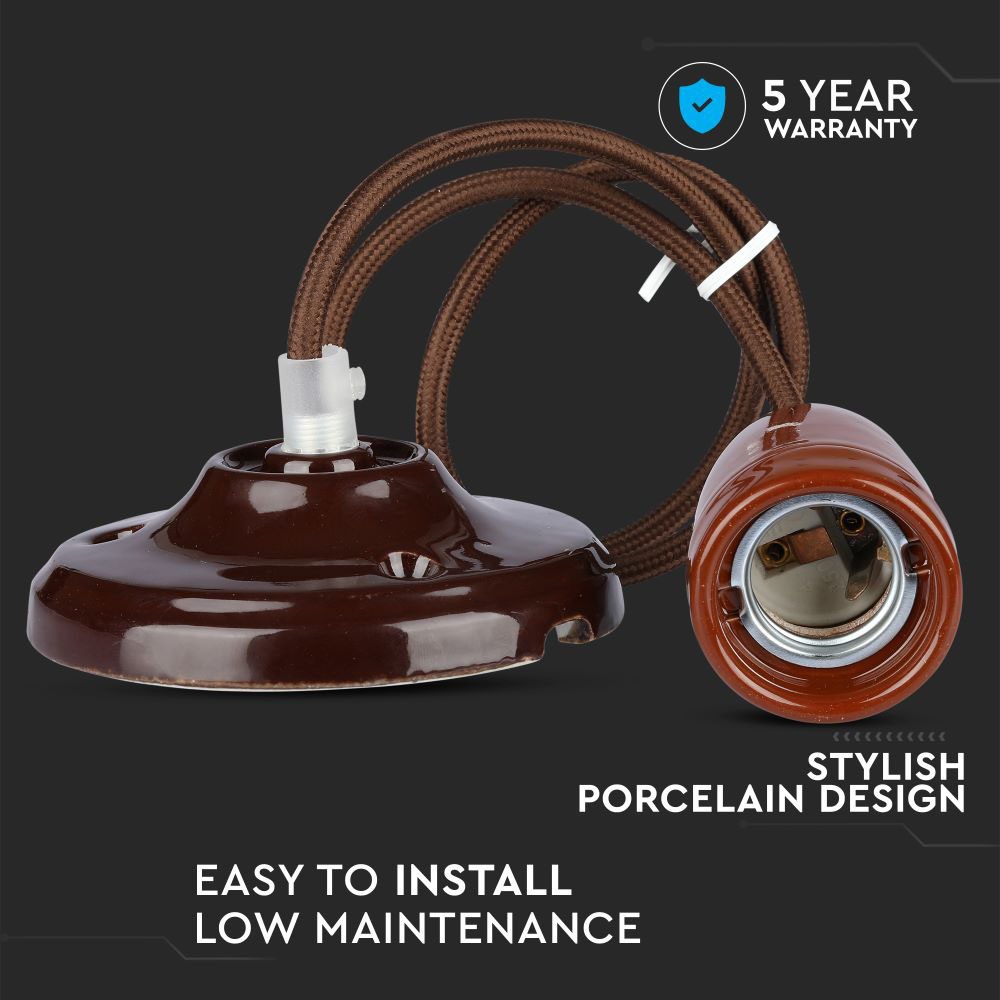 5 YEAR
WARRANTY

STYLISH
PORCELAIN DESIGN

EASY TO INSTALL
LOW MAINTENANCE