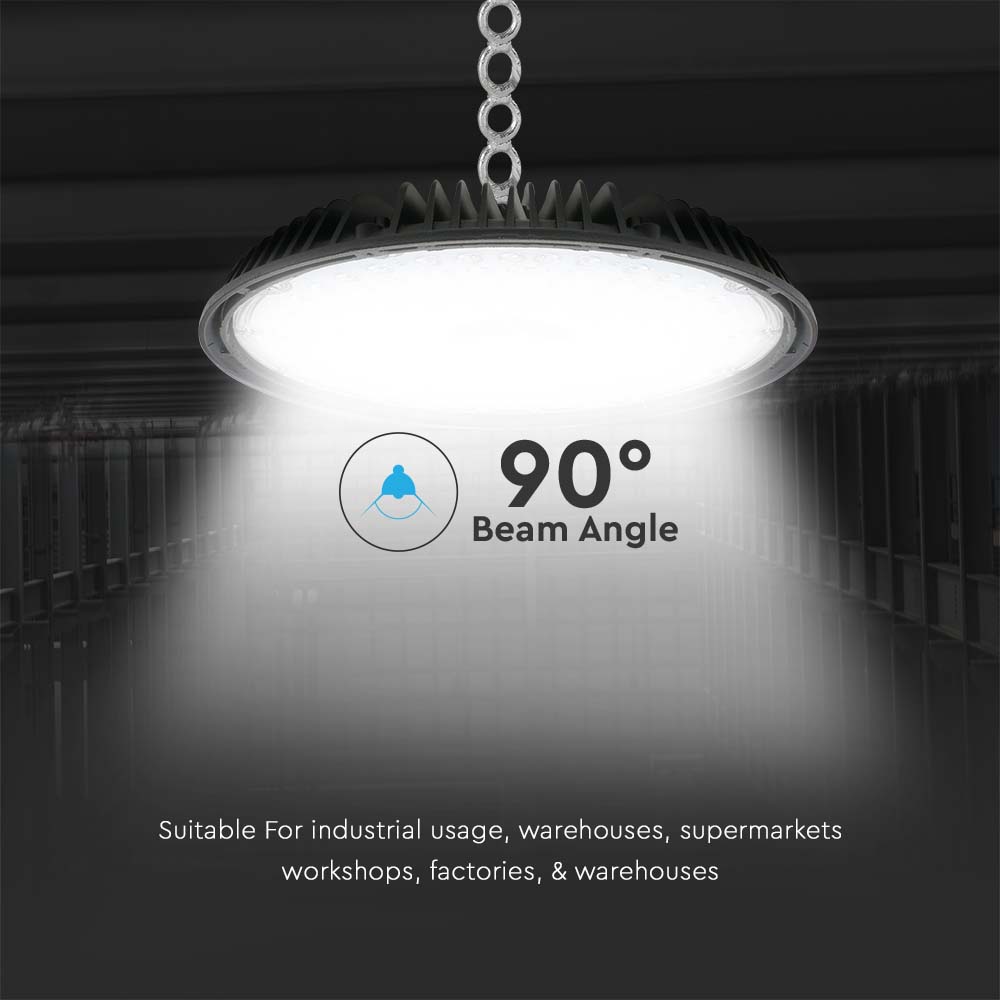 90°
Beam Angle

Suitable For industrial usage, warehouses, supermarkets workshops, factories, & warehouses