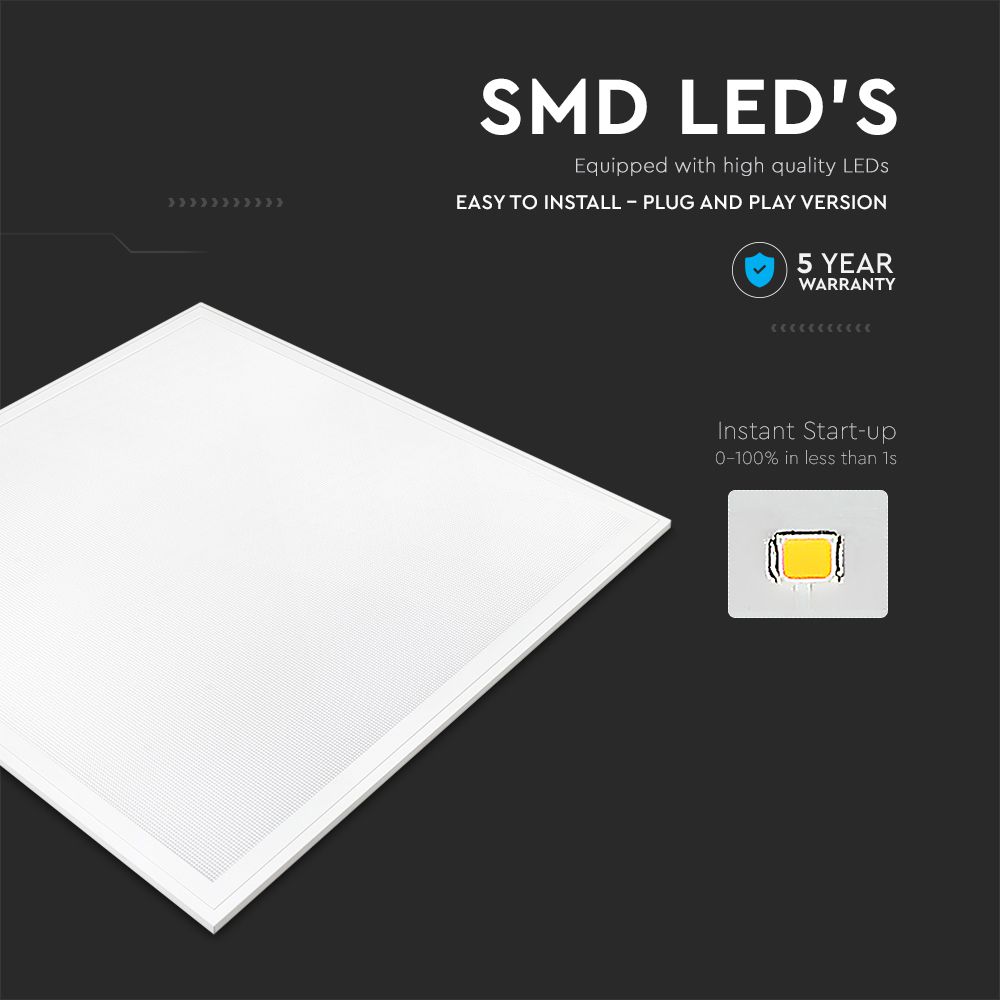 SMD LED'S

Equipped with high quality LEDs

EASY TO INSTALL – PLUG AND PLAY VERSION

5 YEAR WARRANTY

Instant Start-up
0-100% in less than 1s