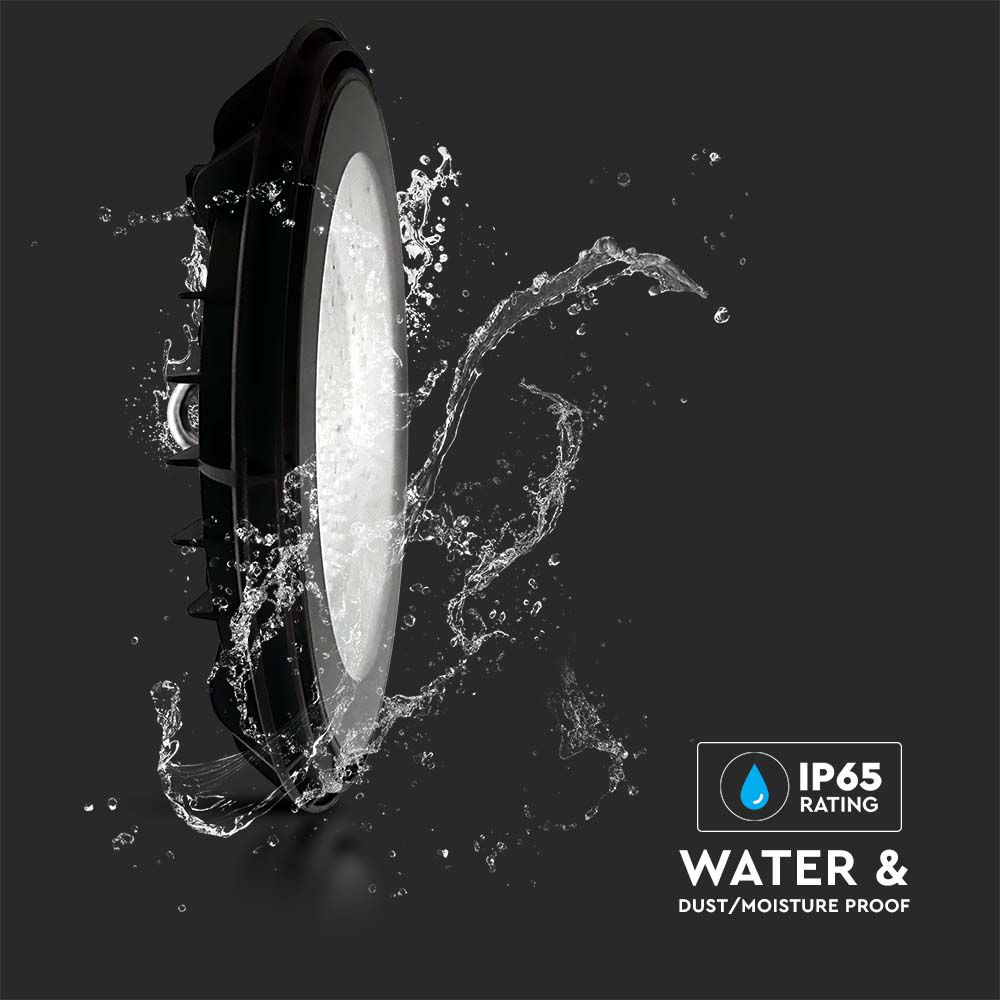 IP65
RATING

WATER &
DUST/MOISTURE PROOF