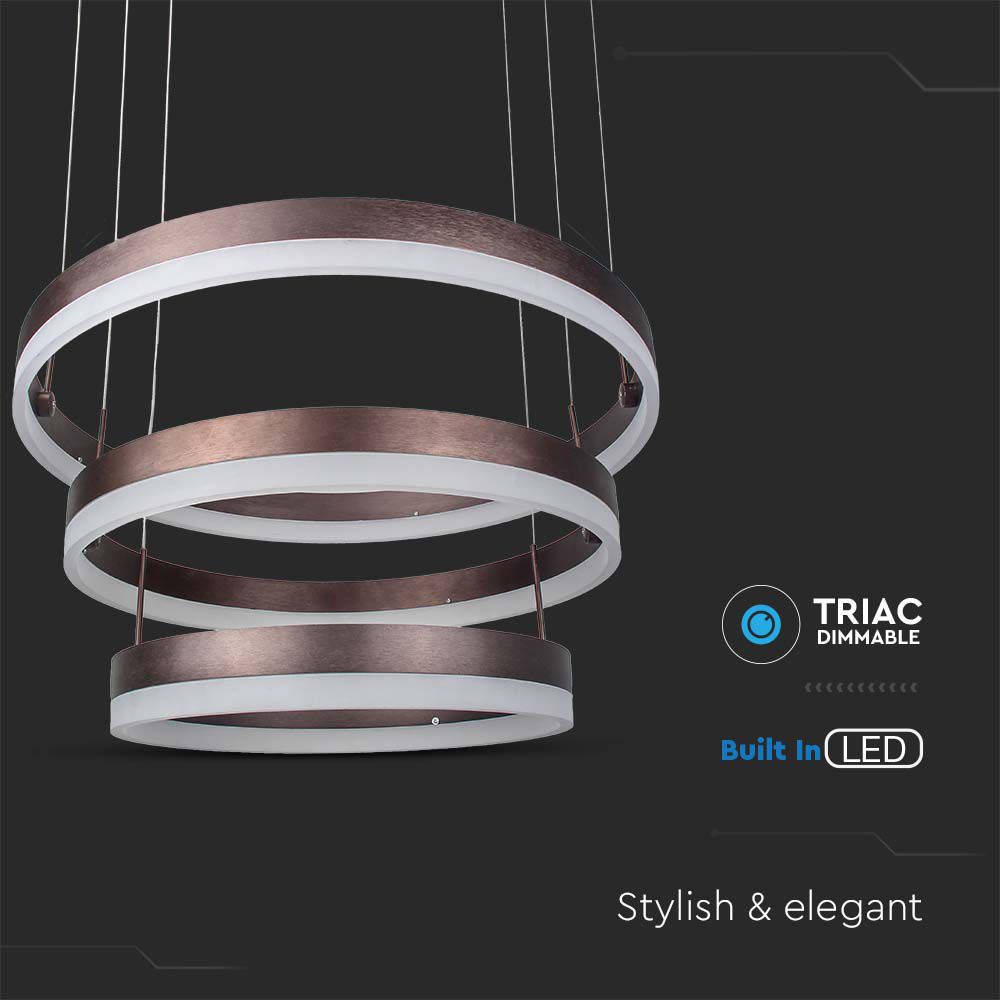 TRIAC
DIMMABLE

Built In LED

Stylish & elegant