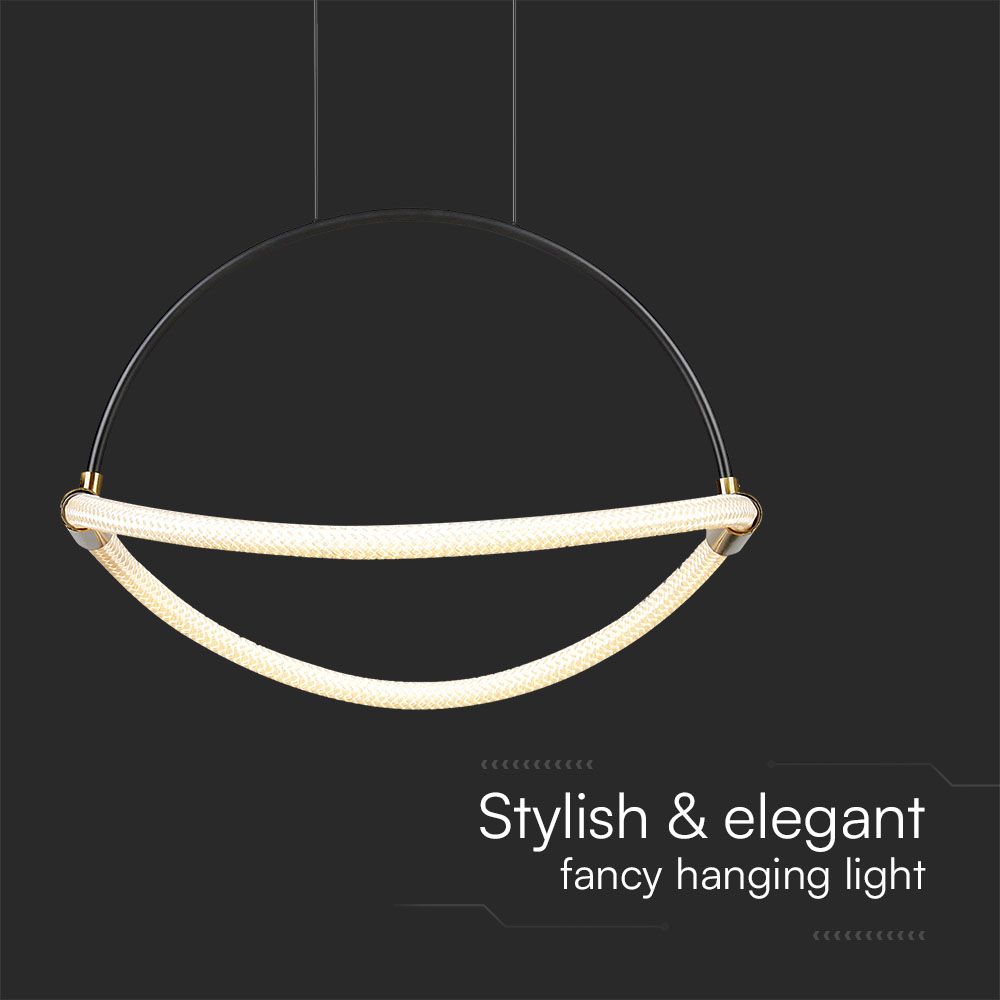 Stylish & elegant
fancy hanging light