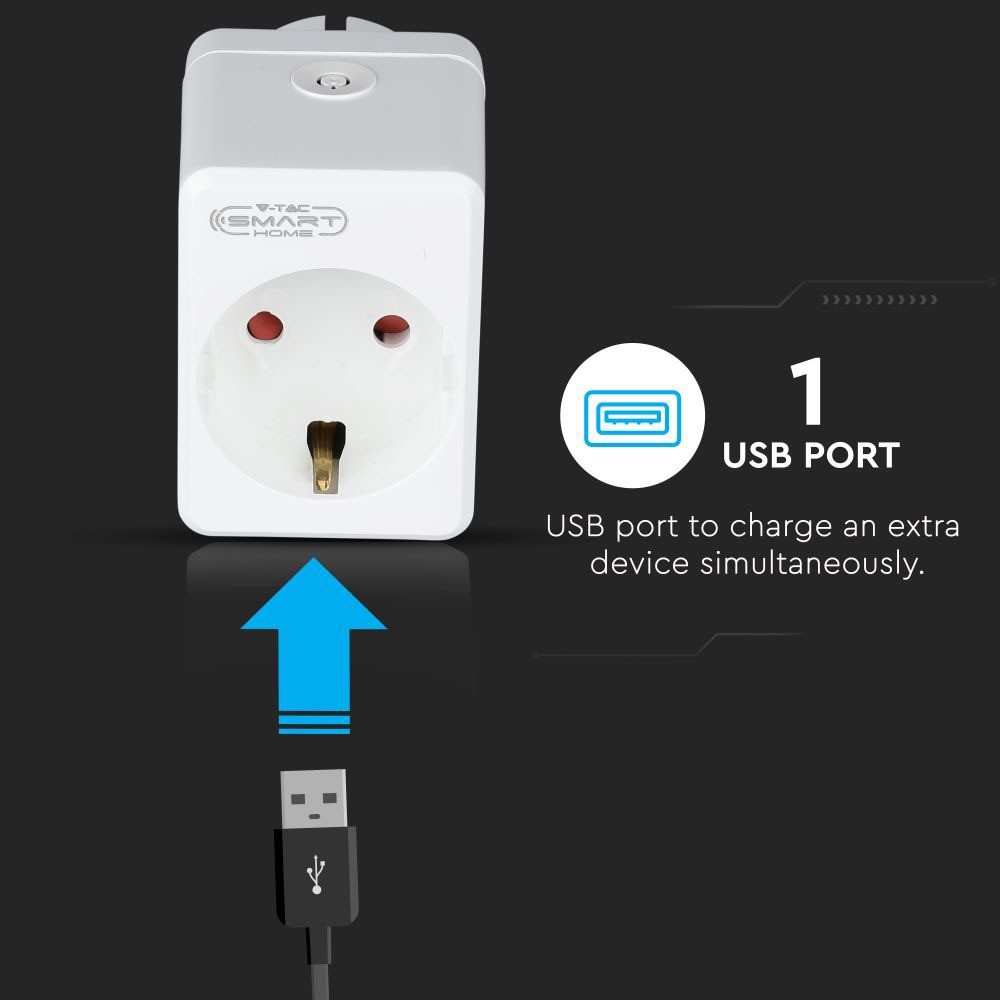 V-TAC
SMART
HOME

1
USB PORT

USB port to charge an extra device simultaneously.