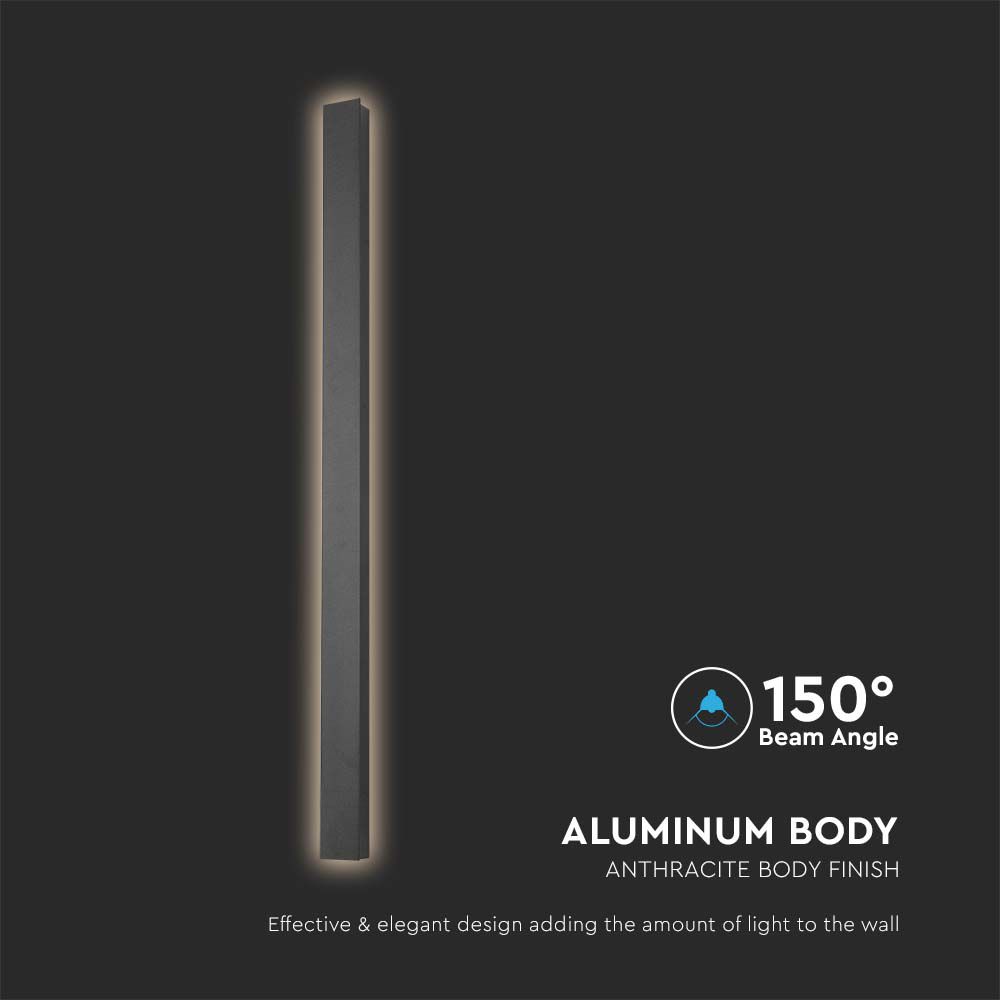 150°
Beam Angle

ALUMINUM BODY
ANTHRACITE BODY FINISH

Effective & elegant design adding the amount of light to the wall