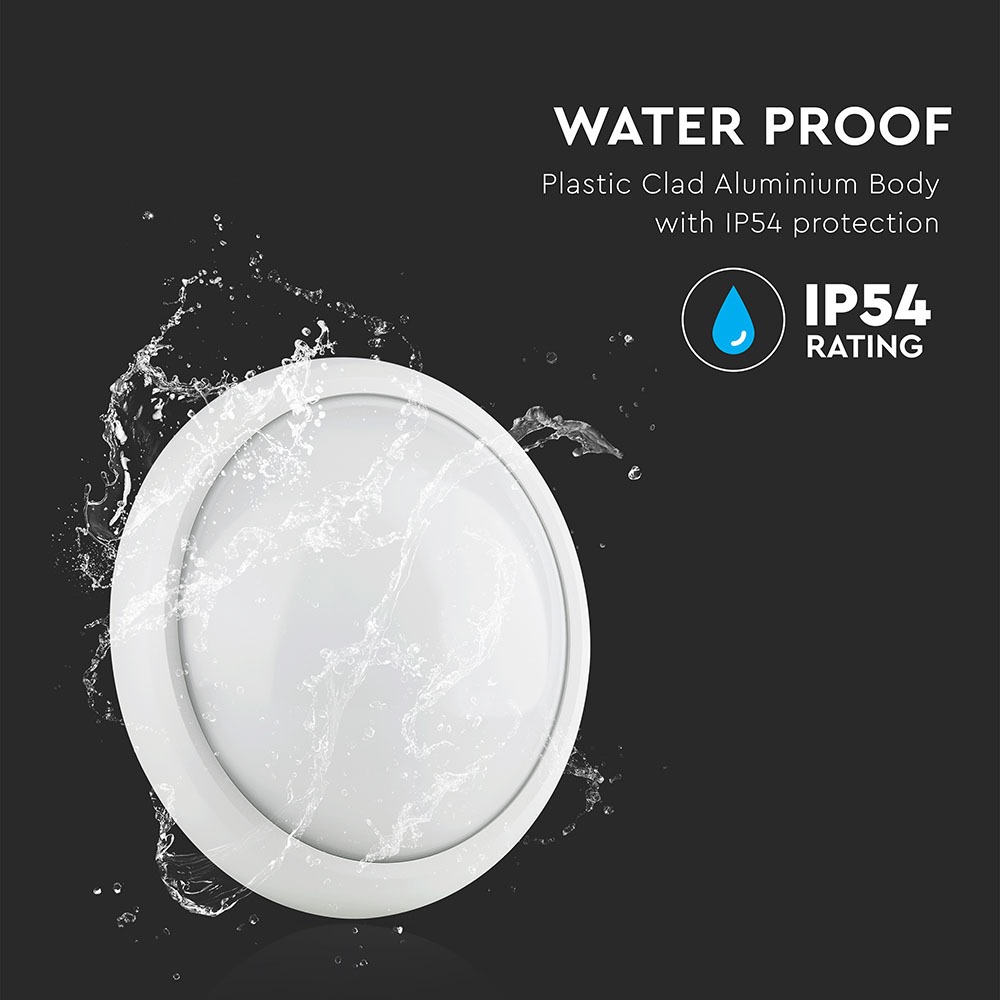 WATER PROOF

Plastic Clad Aluminium Body with IP54 protection

IP54 RATING