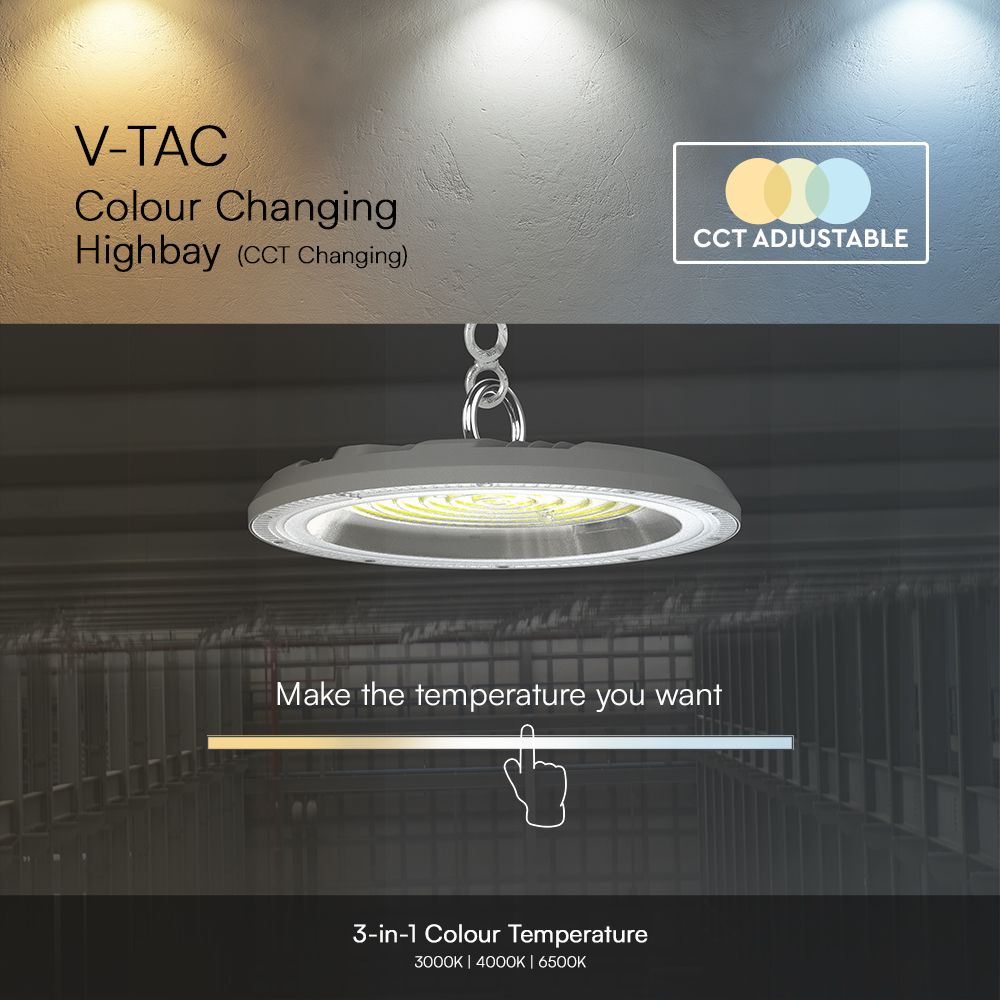 V-TAC
Colour Changing
Highbay (CCT Changing)

CCT ADJUSTABLE

Make the temperature you want

3-in-1 Colour Temperature
3000K | 4000K | 6500K