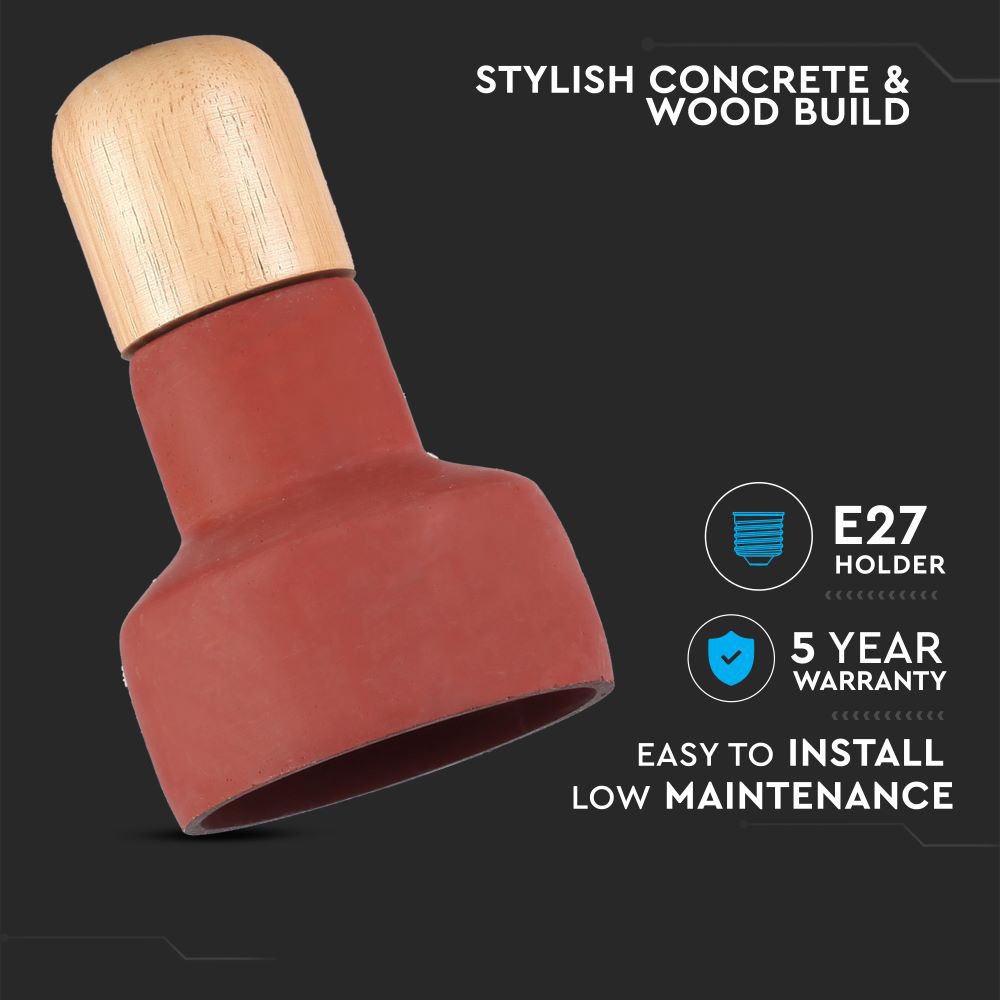 STYLISH CONCRETE & WOOD BUILD

E27
HOLDER

5 YEAR
WARRANTY

EASY TO INSTALL
LOW MAINTENANCE