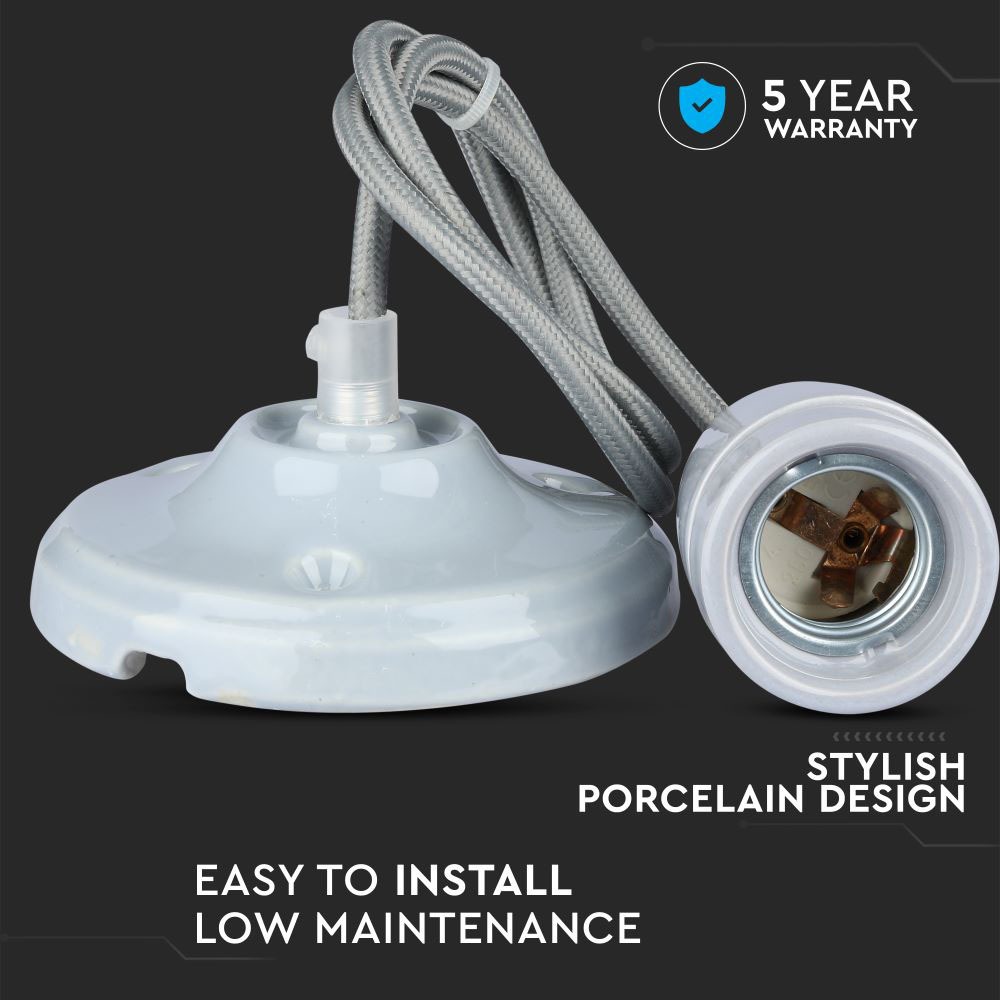 5 YEAR
WARRANTY

STYLISH
PORCELAIN DESIGN

EASY TO INSTALL
LOW MAINTENANCE