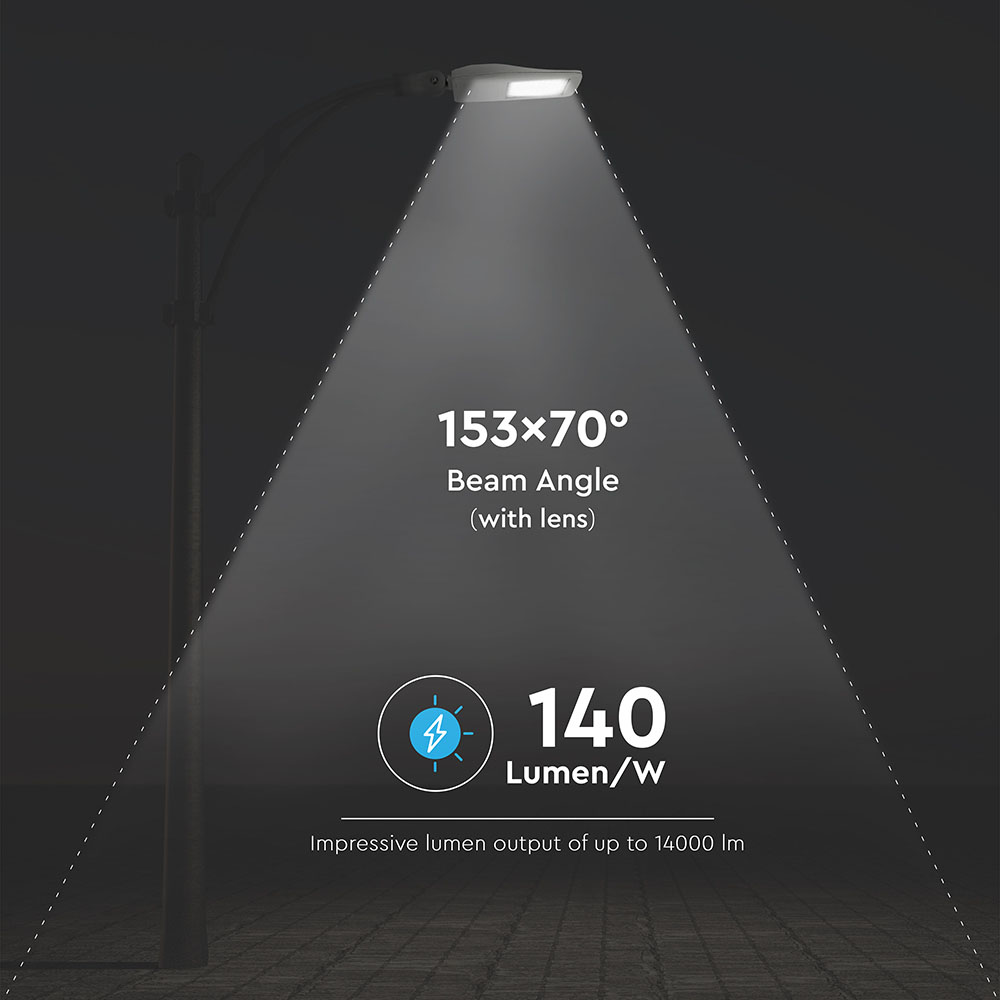 153×70°
Beam Angle
(with lens)

140
Lumen/W

Impressive lumen output of up to 14000 lm