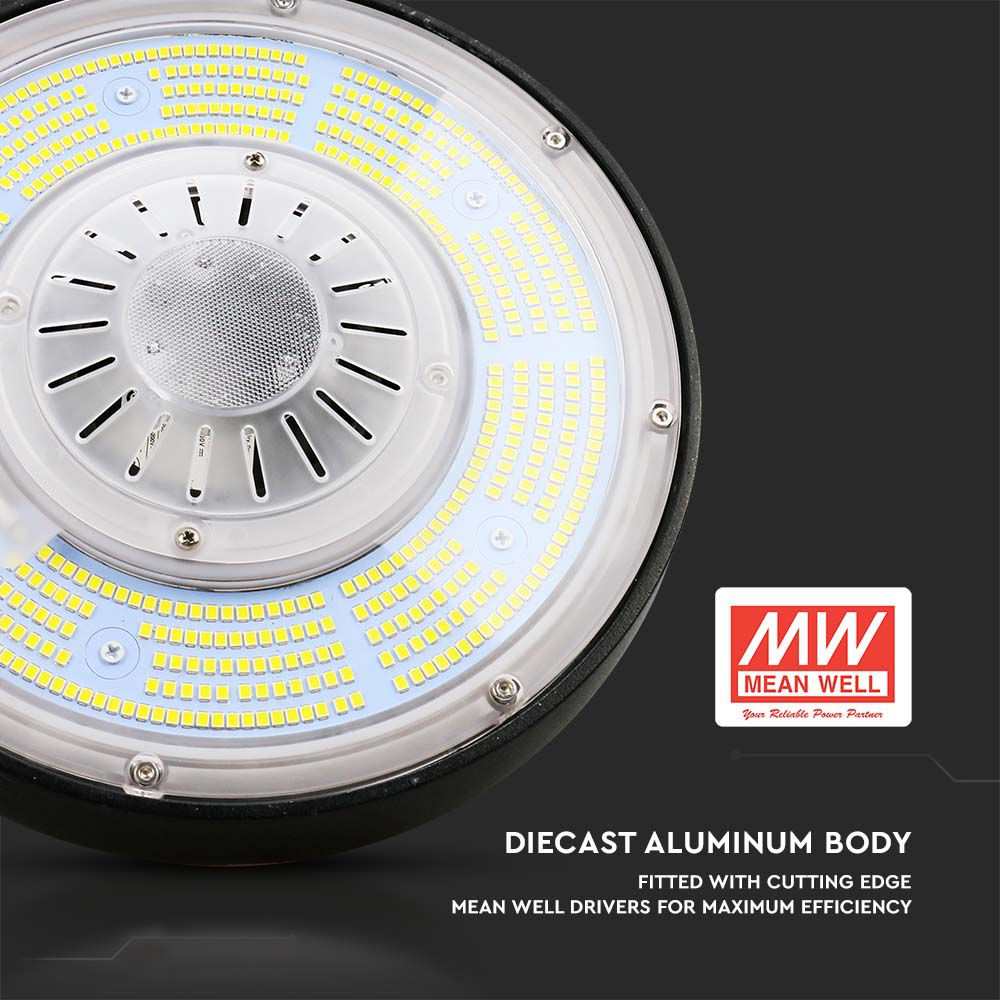 MW
MEAN WELL
Your Reliable Power Partner

DIECAST ALUMINUM BODY

FITTED WITH CUTTING EDGE
MEAN WELL DRIVERS FOR MAXIMUM EFFICIENCY