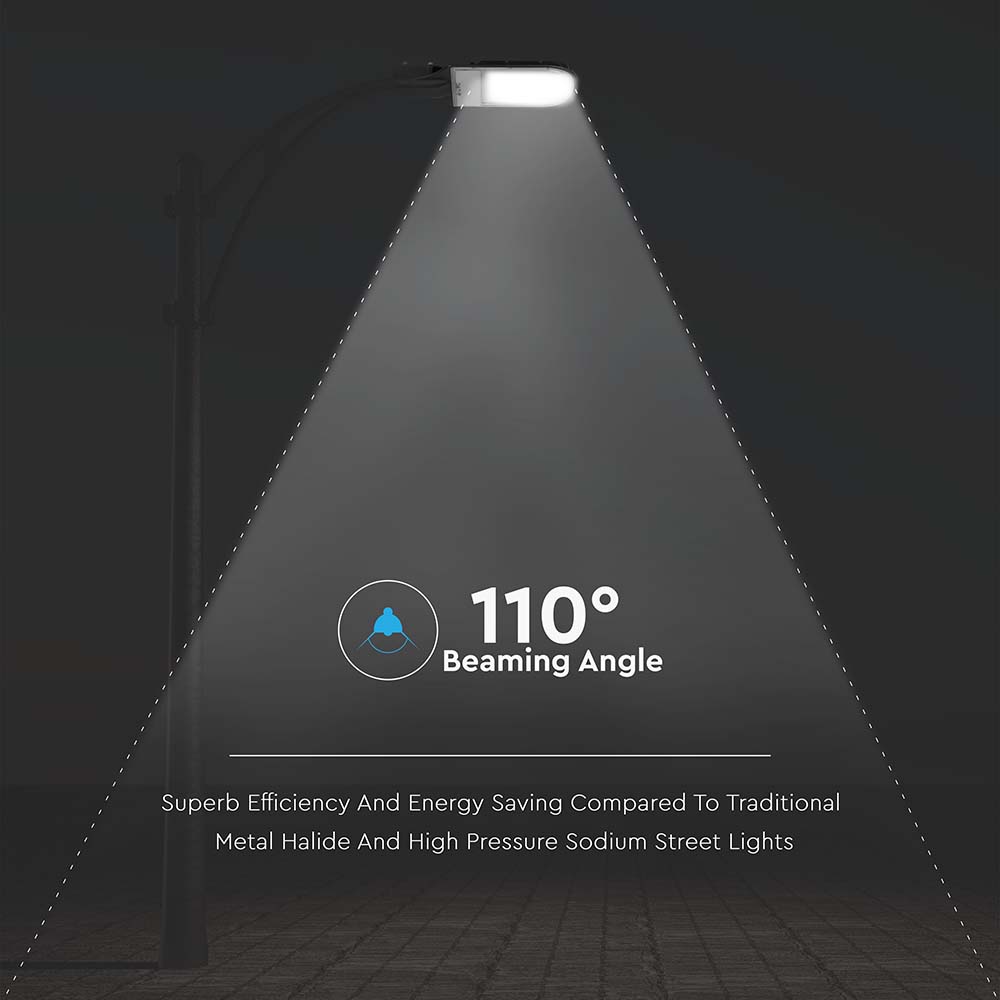 110°
Beaming Angle

Superb Efficiency And Energy Saving Compared To Traditional Metal Halide And High Pressure Sodium Street Lights