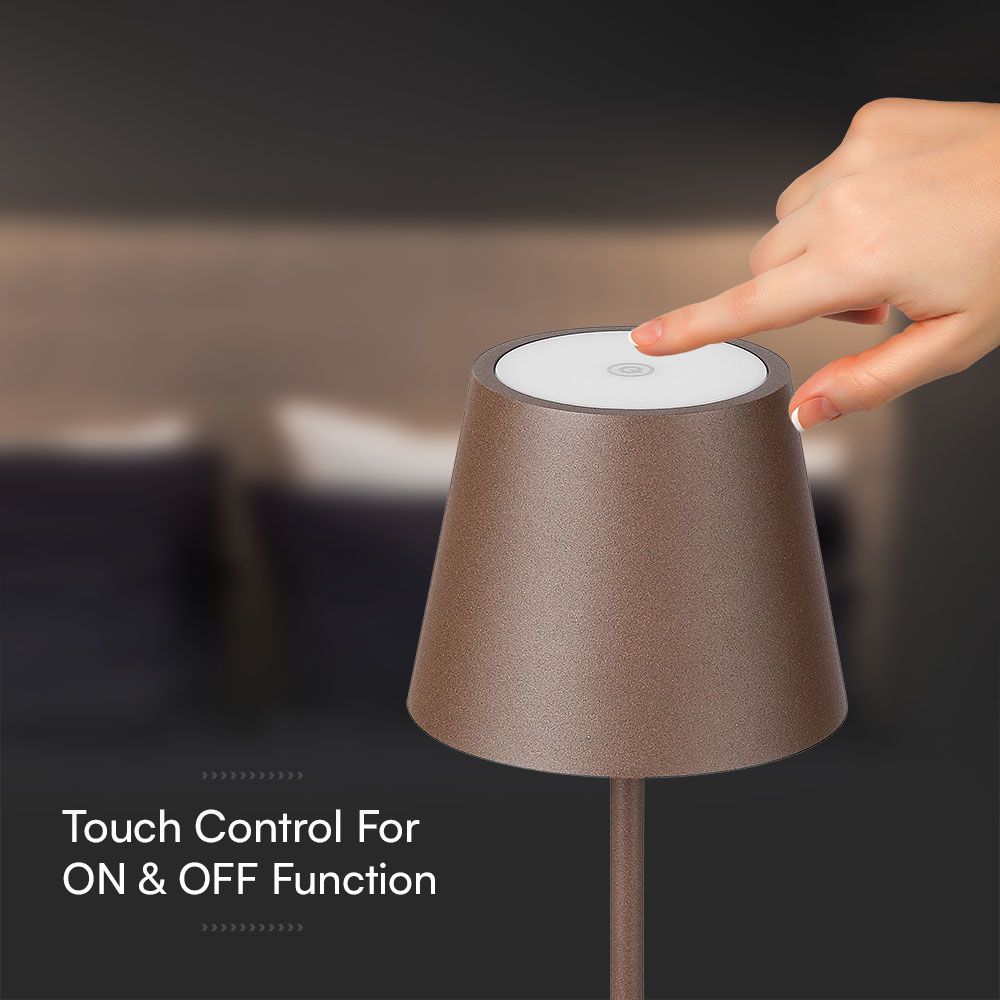 Touch Control For ON & OFF Function