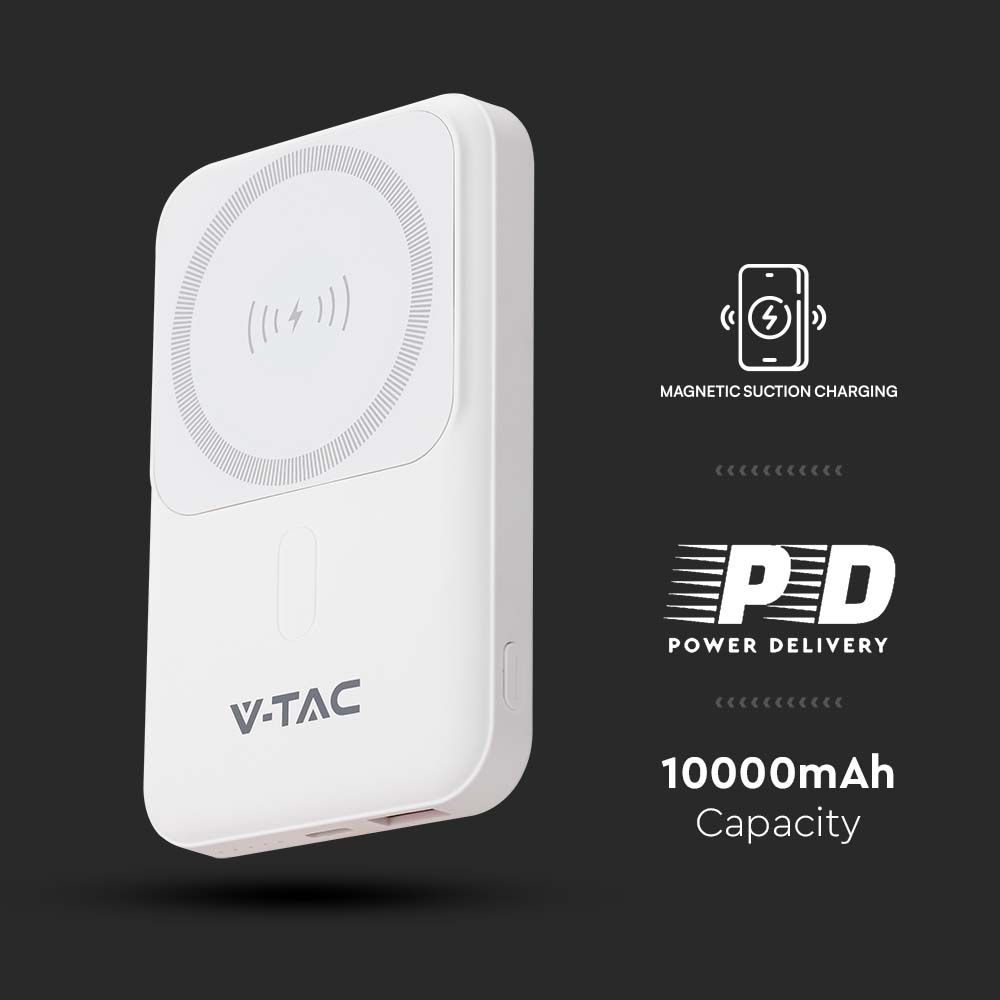 V-TAC

MAGNETIC SUCTION CHARGING

PD
POWER DELIVERY

10000mAh
Capacity