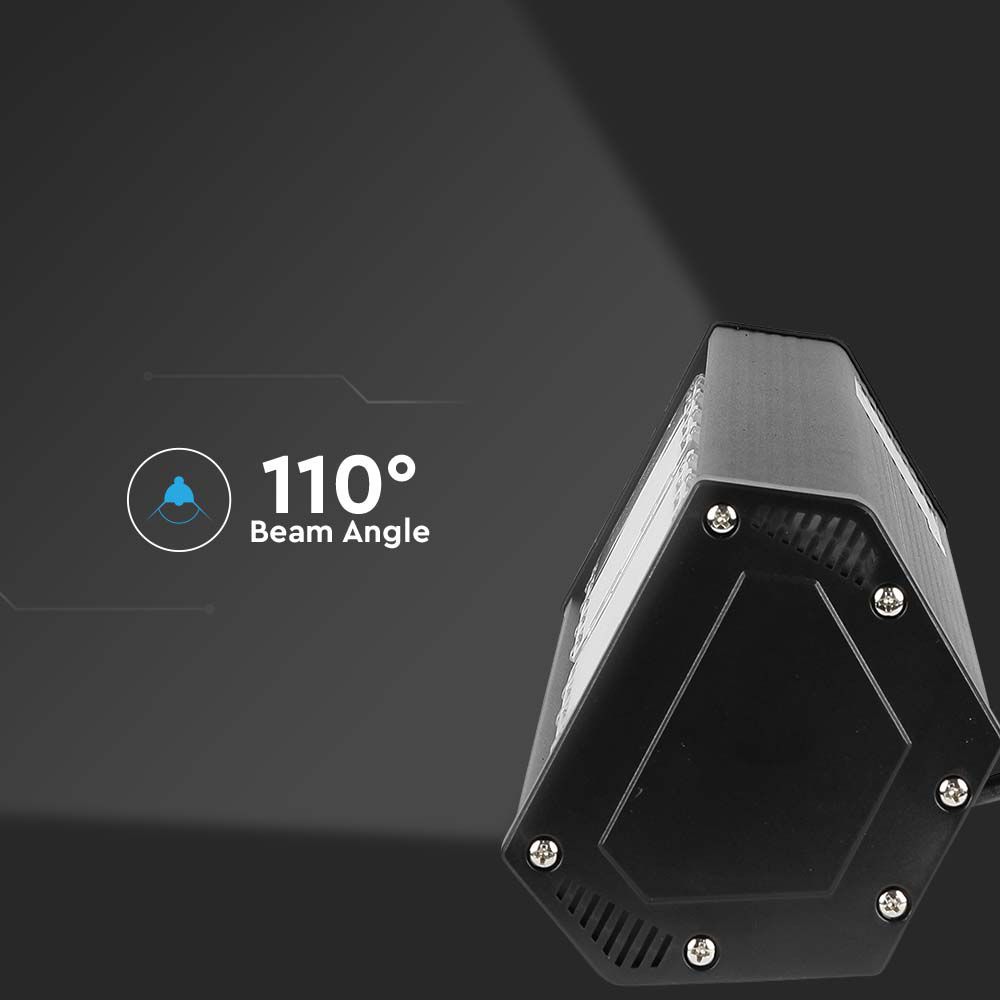 110°
Beam Angle