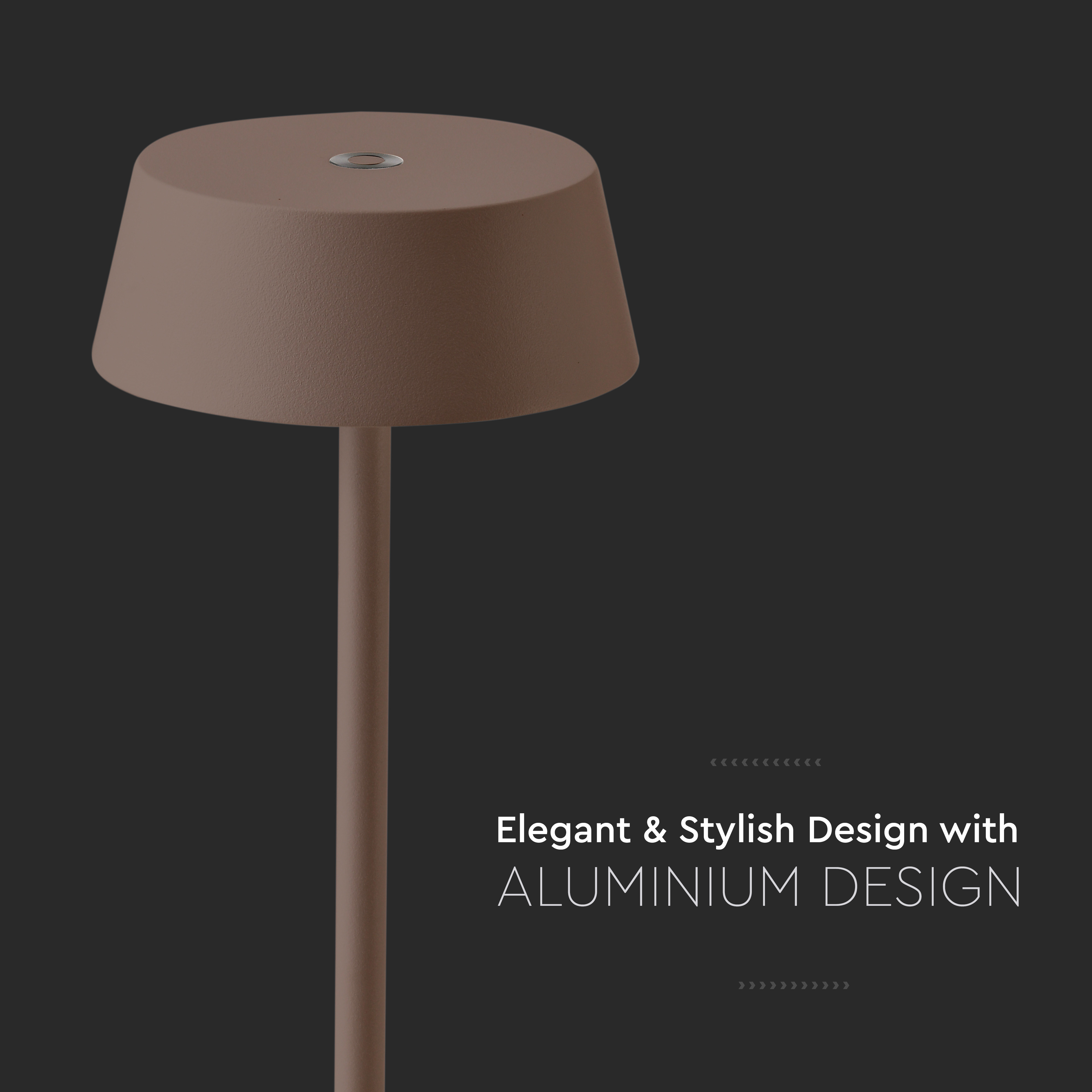 Elegant & Stylish Design with
ALUMINIUM DESIGN