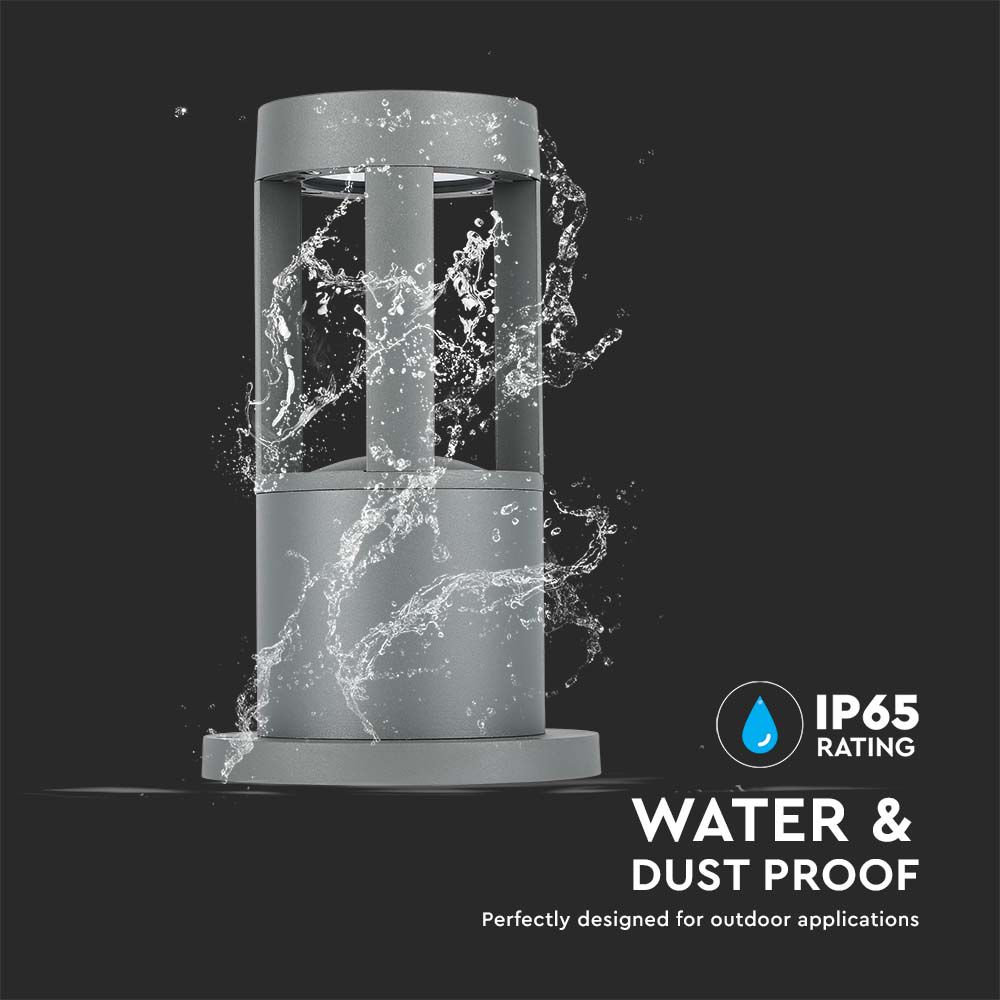 IP65
RATING

WATER &
DUST PROOF

Perfectly designed for outdoor applications