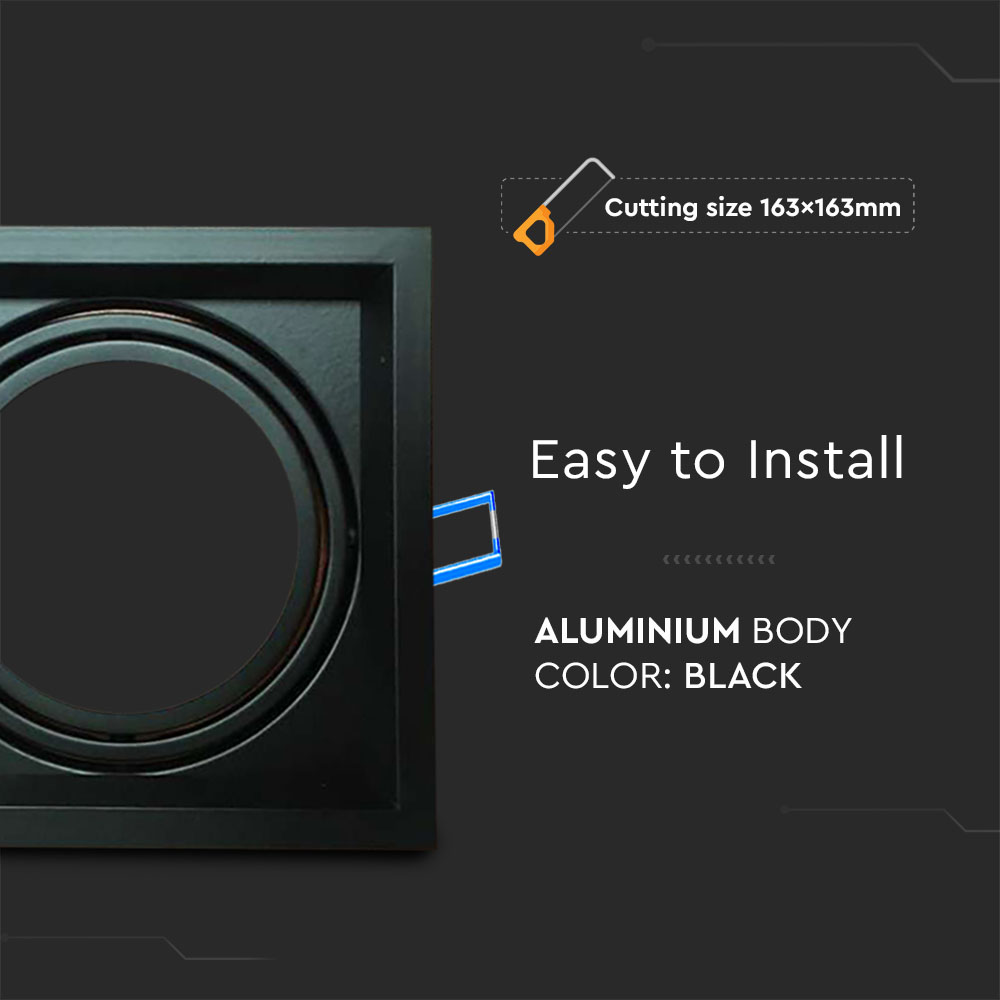 Cutting size 163×163mm

Easy to Install

ALUMINIUM BODY
COLOR: BLACK