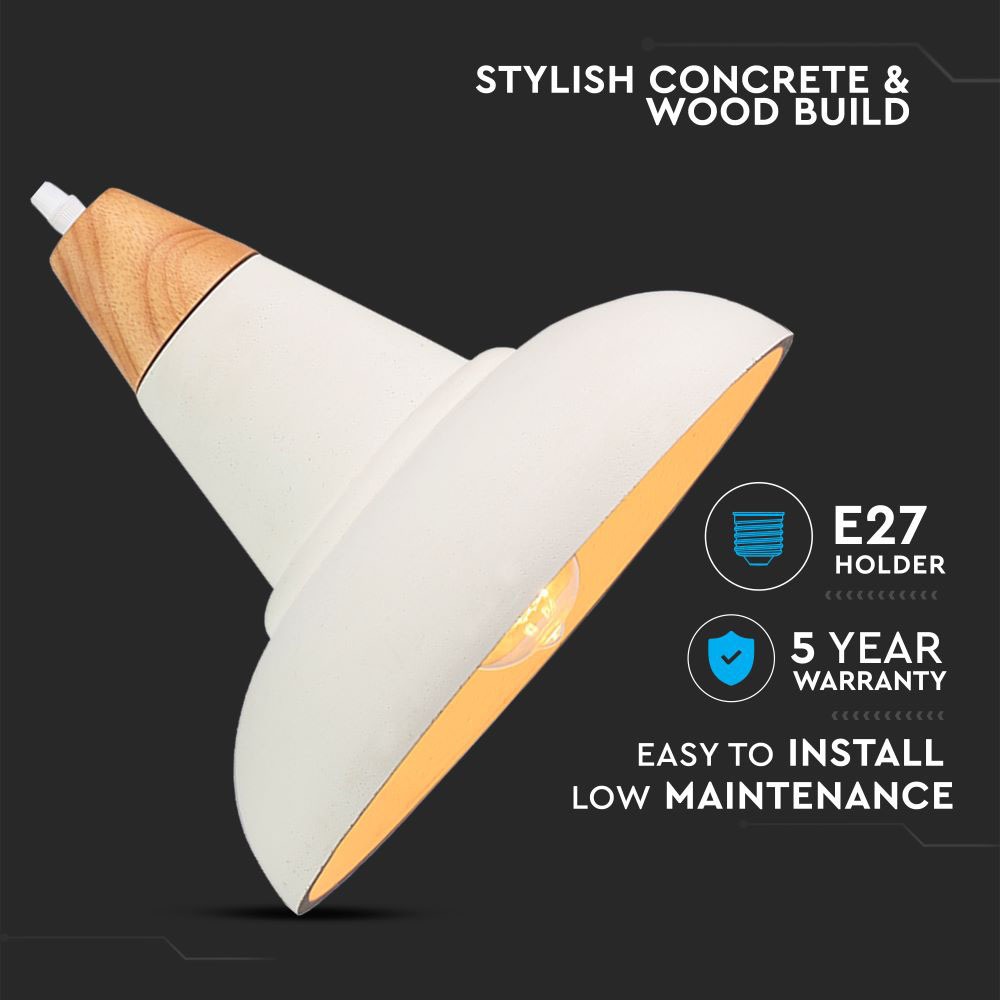 STYLISH CONCRETE & WOOD BUILD

E27 HOLDER

5 YEAR WARRANTY

EASY TO INSTALL
LOW MAINTENANCE