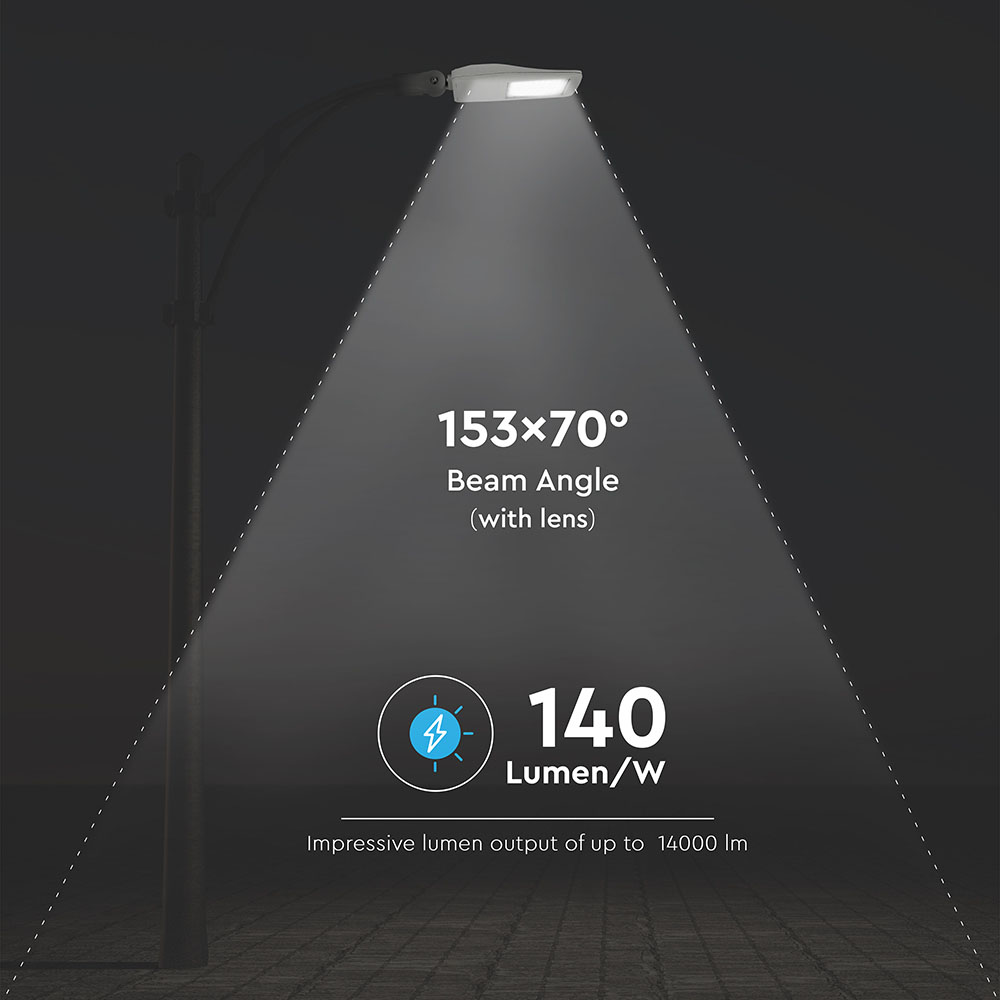 153×70°
Beam Angle
(with lens)

140
Lumen/W

Impressive lumen output of up to 14000 lm