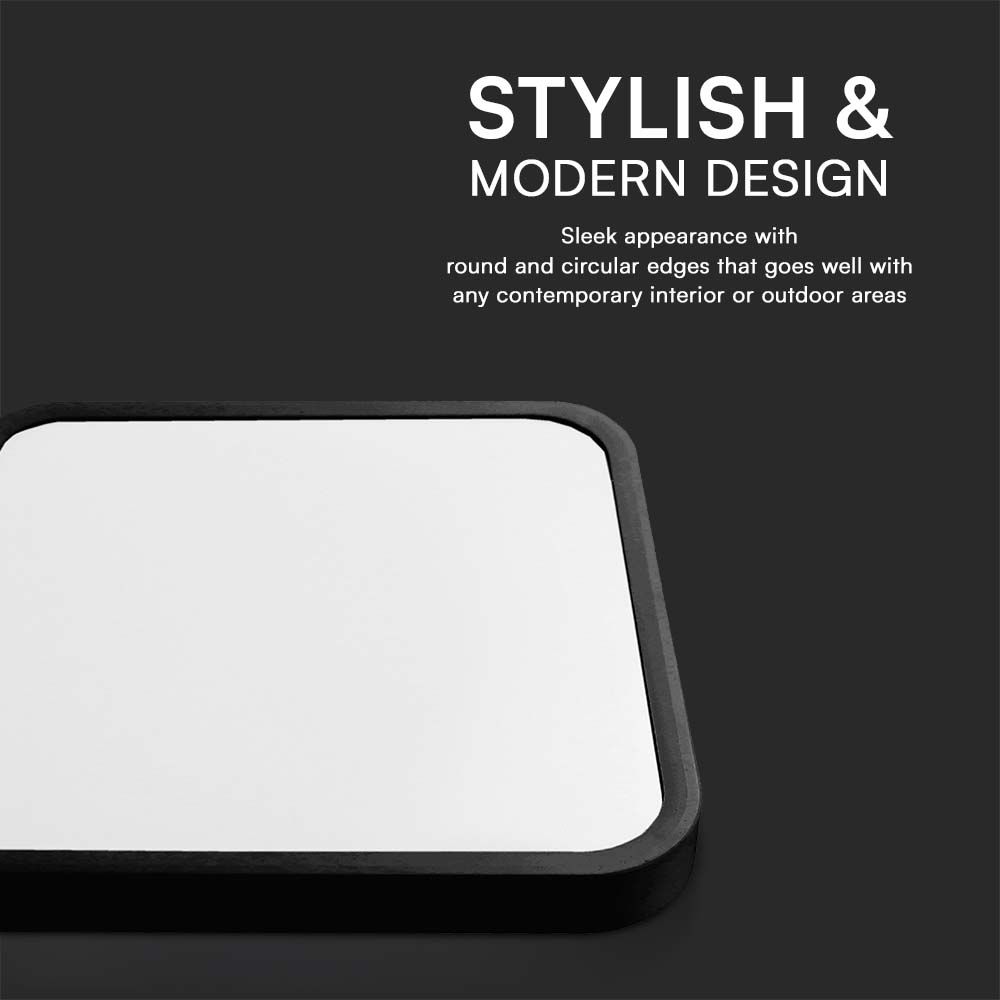 STYLISH &
MODERN DESIGN

Sleek appearance with round and circular edges that goes well with any contemporary interior or outdoor areas