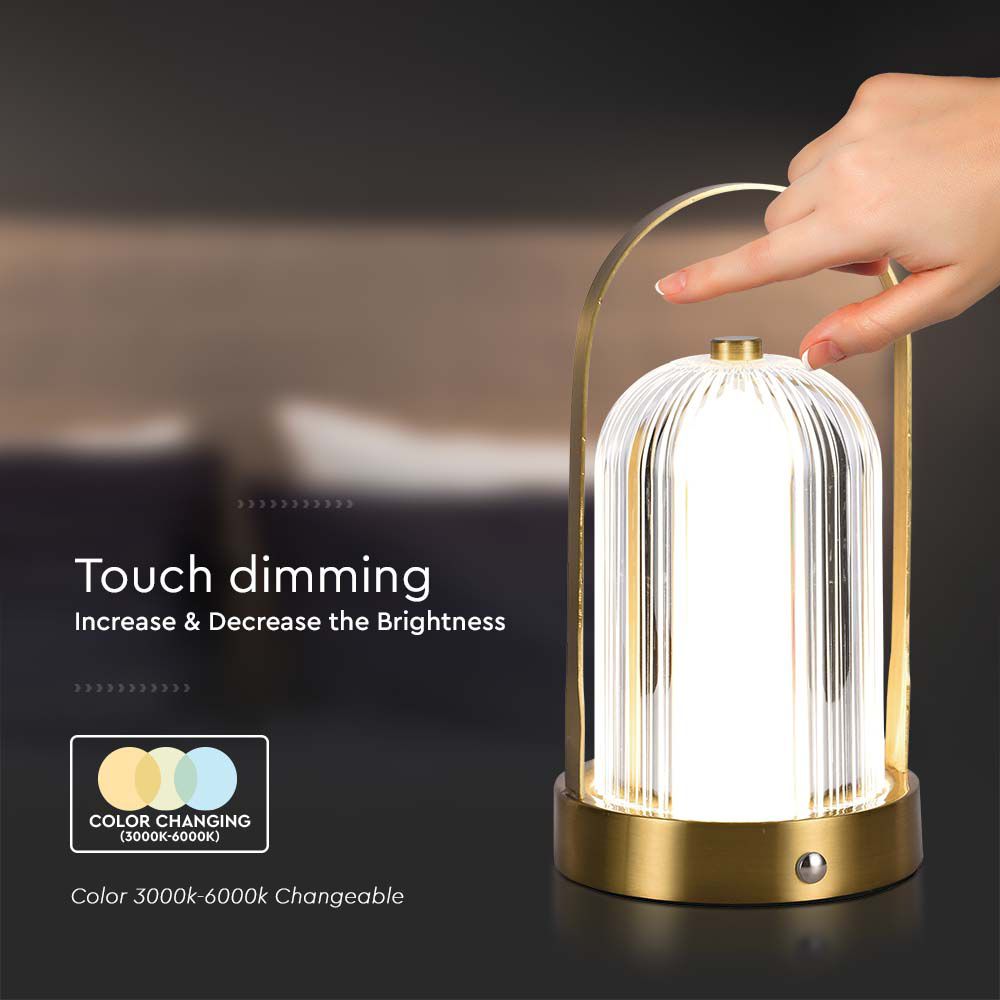 Touch dimming
Increase & Decrease the Brightness

COLOR CHANGING
(3000K-6000K)

Color 3000k-6000k Changeable