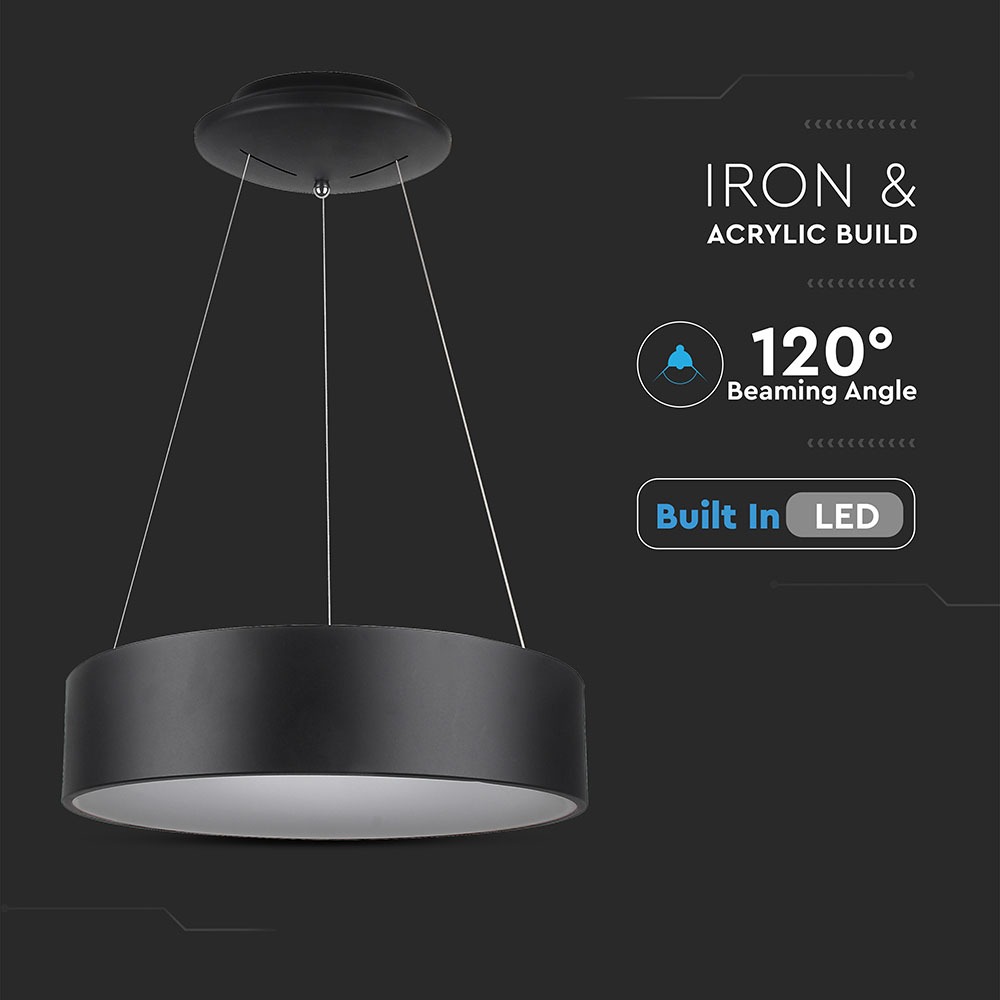 IRON &
ACRYLIC BUILD

120°
Beaming Angle

Built In LED