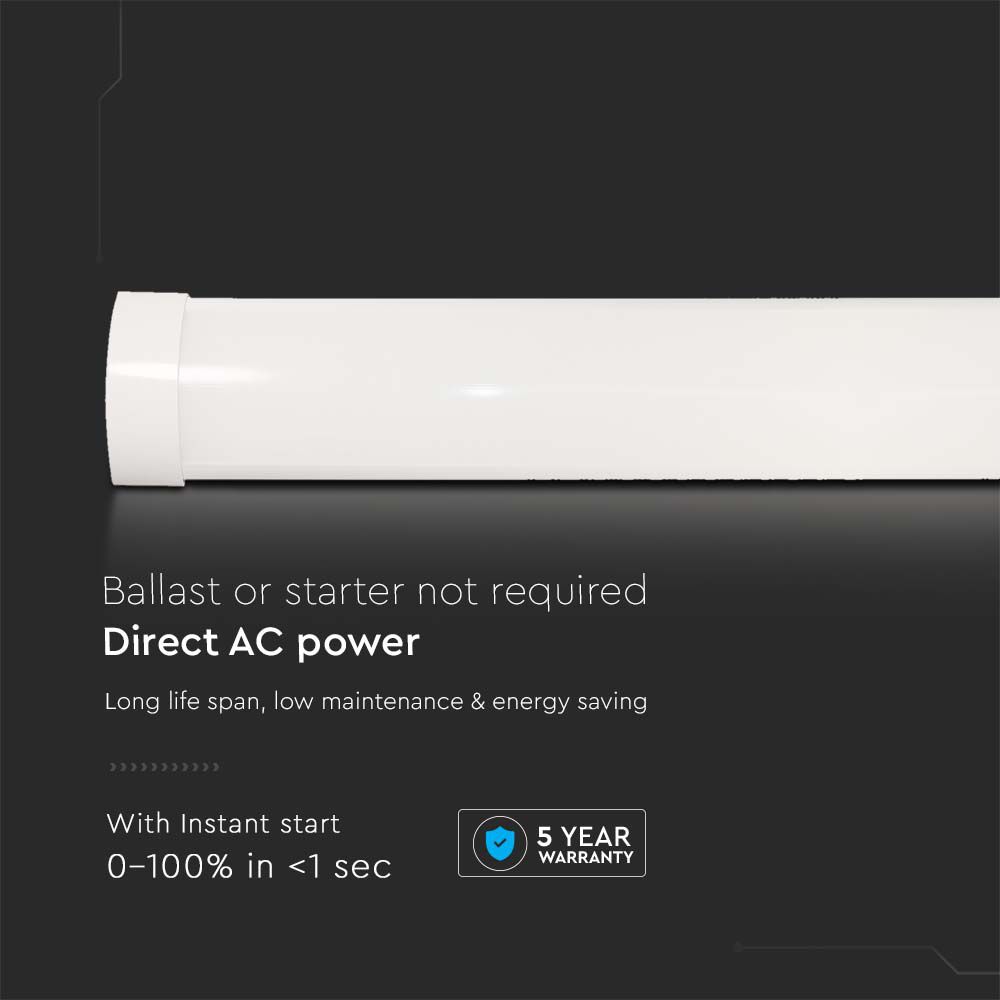 Ballast or starter not required
Direct AC power

Long life span, low maintenance & energy saving

With Instant start
0–100% in <1 sec

5 YEAR
WARRANTY