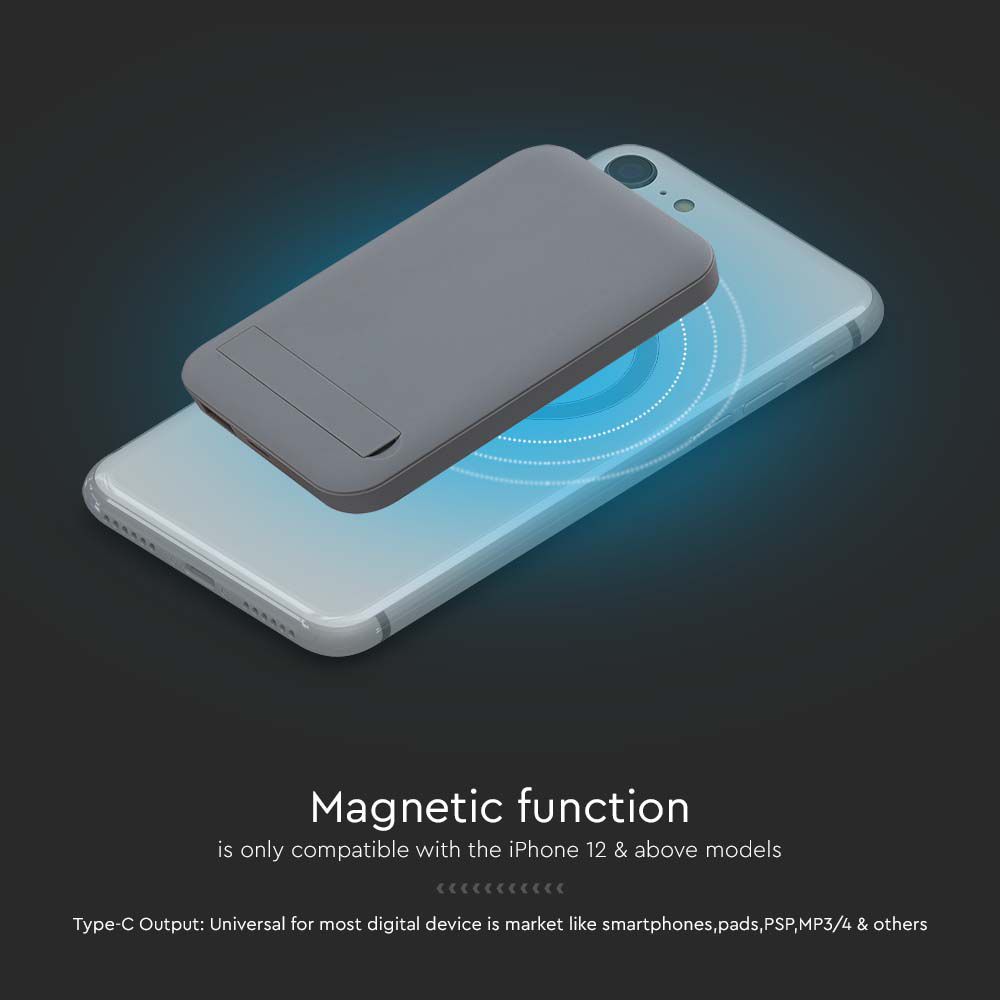 Magnetic function
is only compatible with the iPhone 12 & above models

‹‹‹‹‹‹‹‹‹‹‹‹

Type-C Output: Universal for most digital device is market like smartphones,pads,PSP,MP3/4 & others