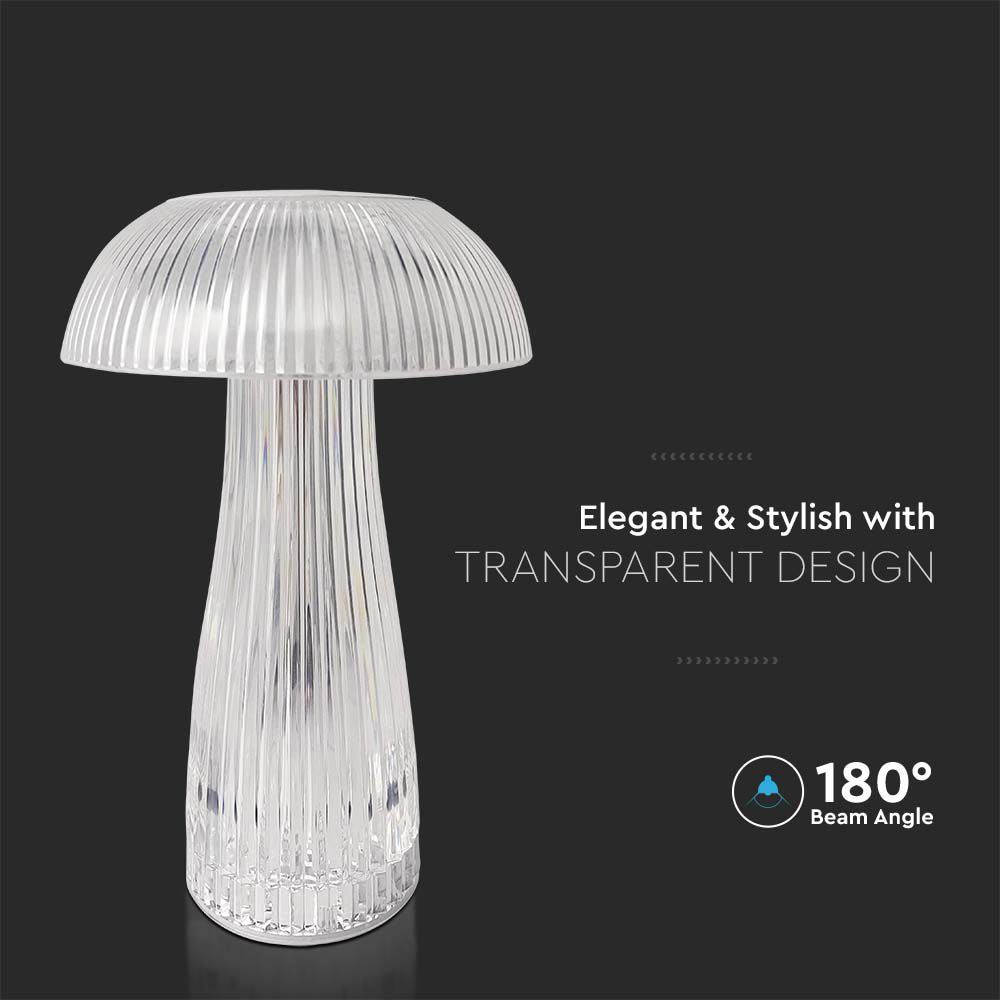 Elegant & Stylish with
TRANSPARENT DESIGN

180°
Beam Angle