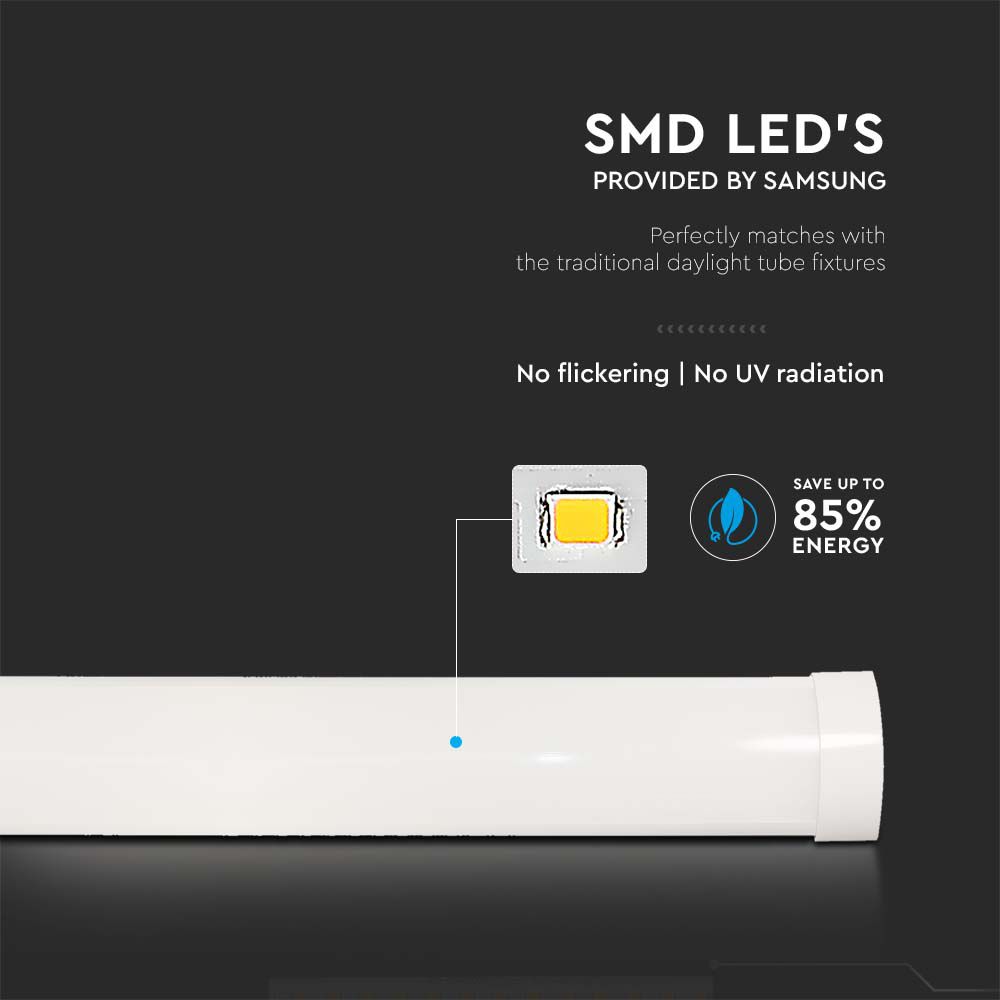 SMD LED'S
PROVIDED BY SAMSUNG

Perfectly matches with the traditional daylight tube fixtures

No flickering | No UV radiation

SAVE UP TO
85%
ENERGY