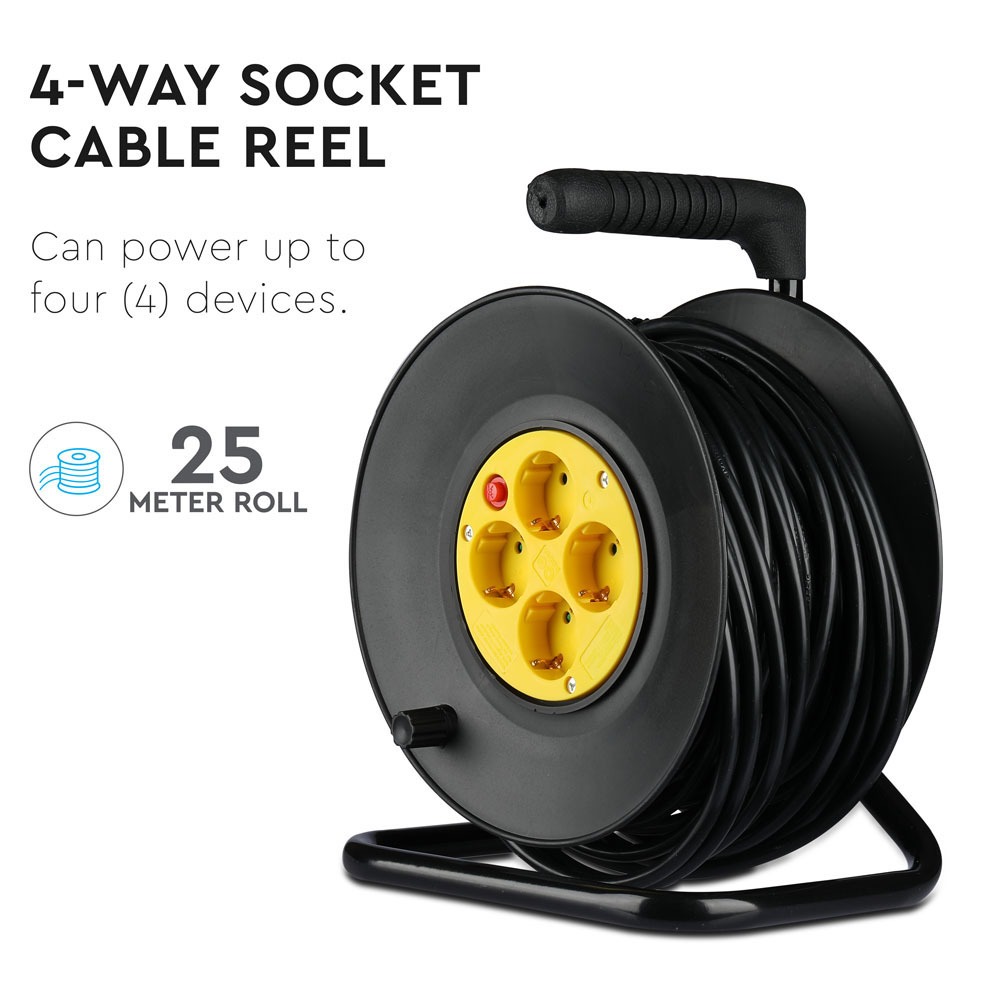 4-WAY SOCKET CABLE REEL

Can power up to four (4) devices.

25
METER ROLL