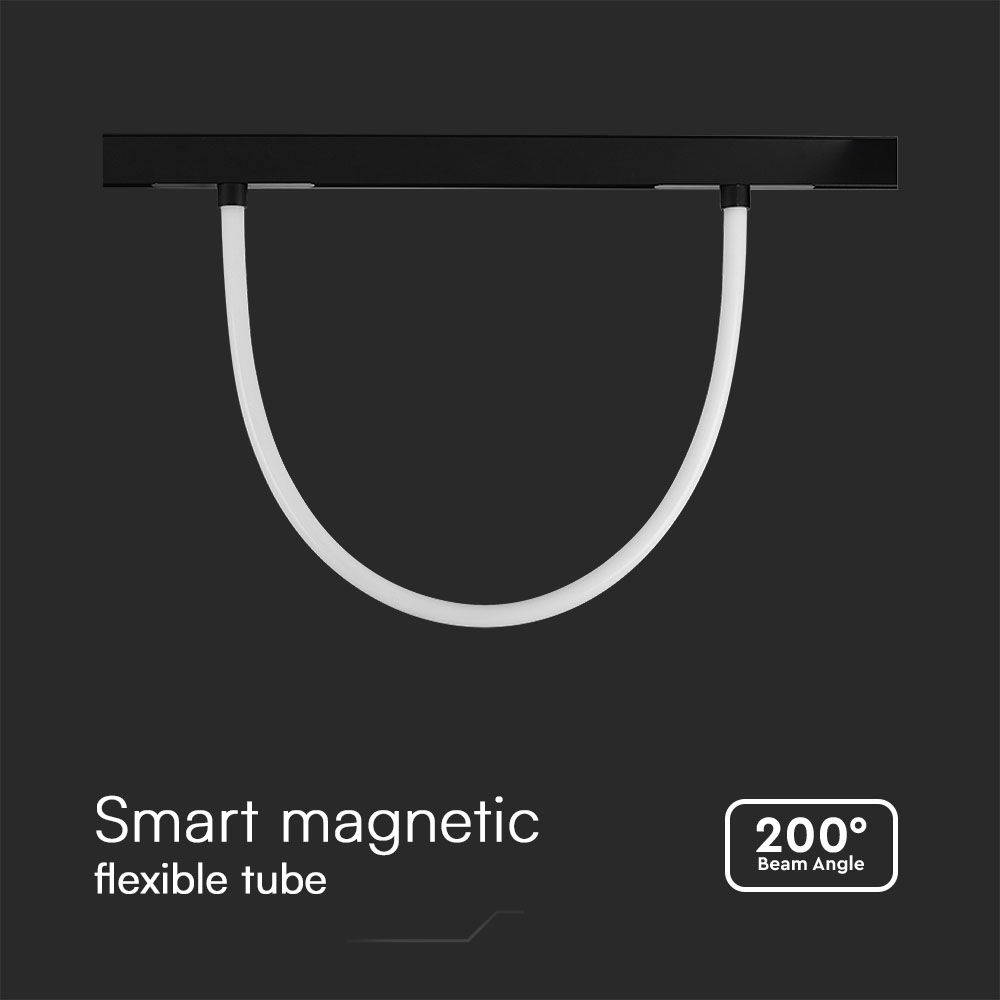 Smart magnetic
flexible tube

200°
Beam Angle