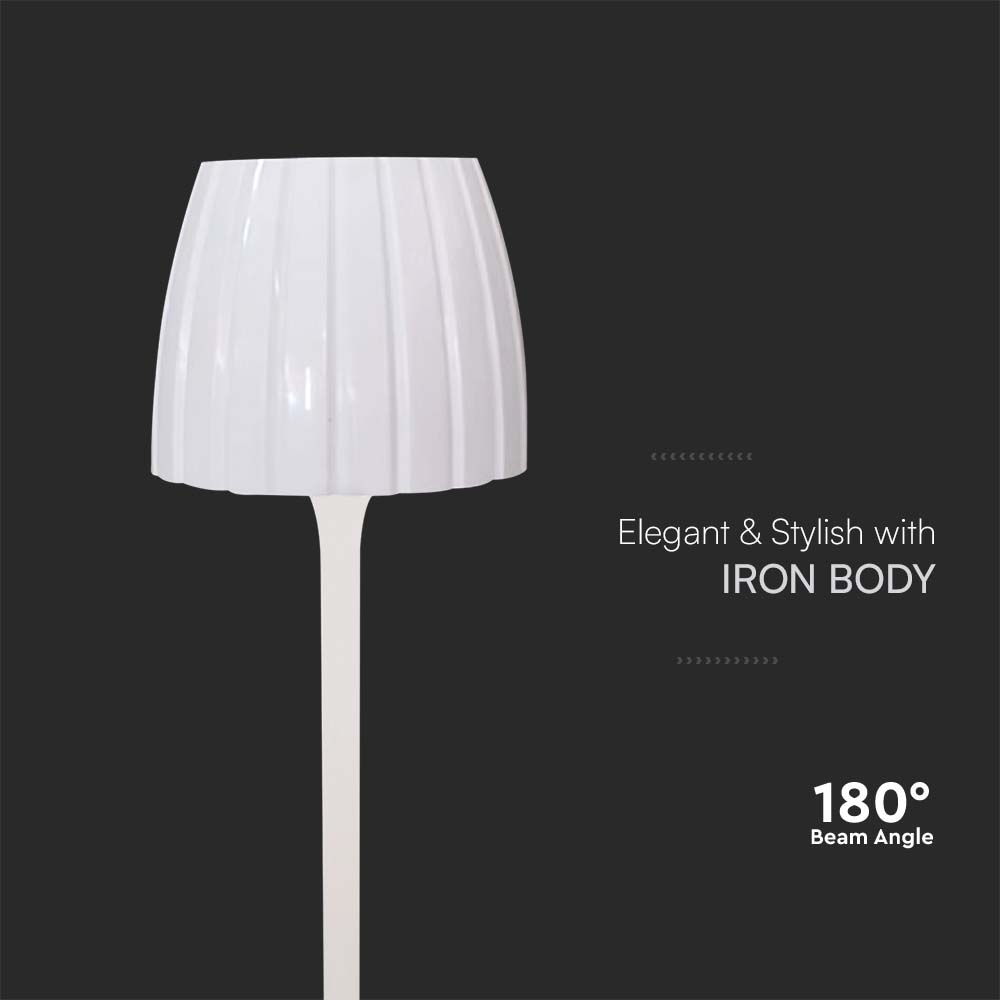 Elegant & Stylish with
IRON BODY

180°
Beam Angle