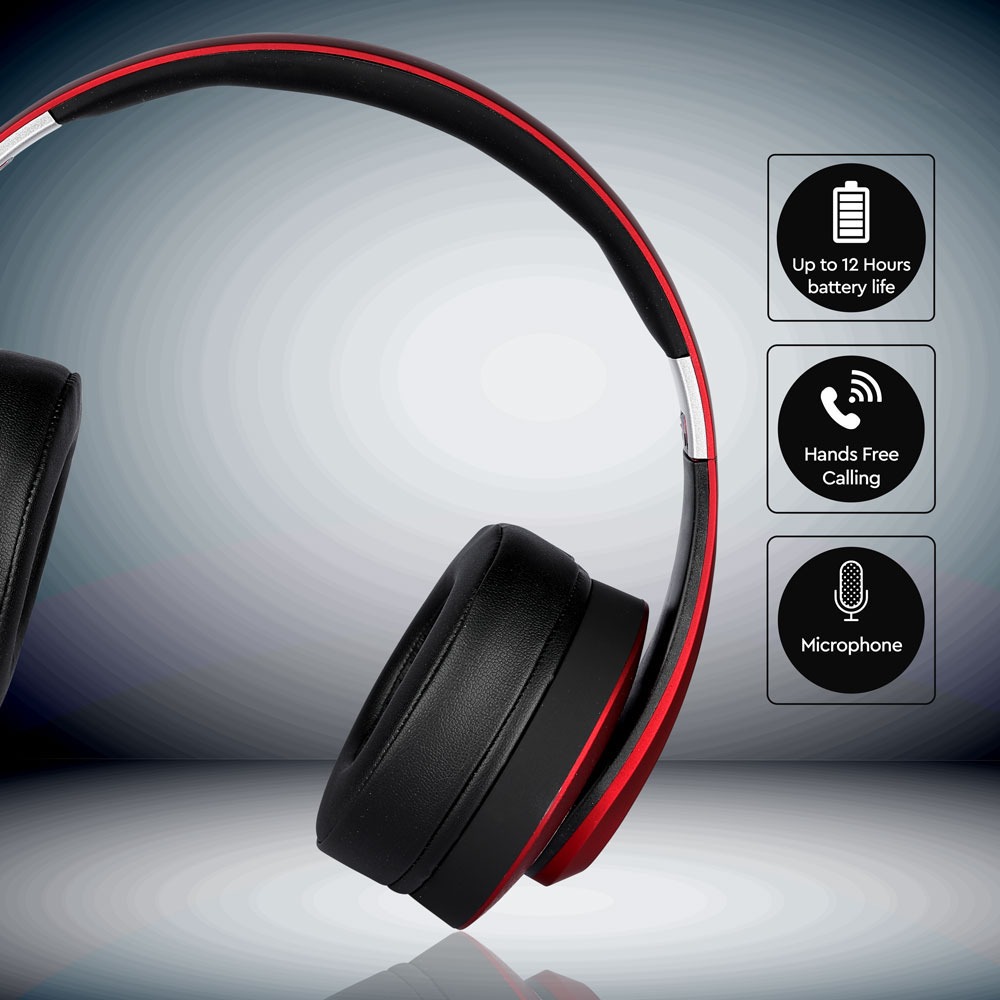 Up to 12 Hours battery life

Hands Free Calling

Microphone