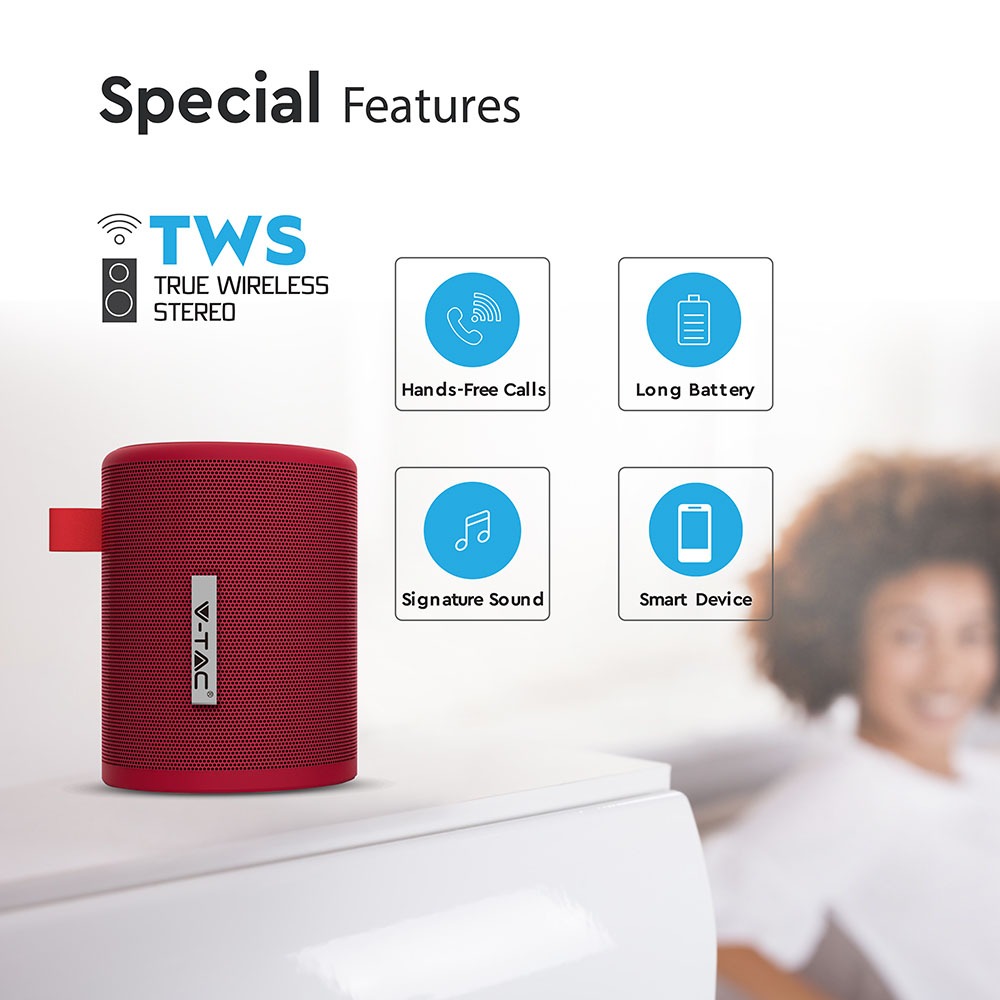 Special Features

TWS
TRUE WIRELESS STEREO

Hands-Free Calls

Long Battery

Signature Sound

Smart Device

V-TAC®