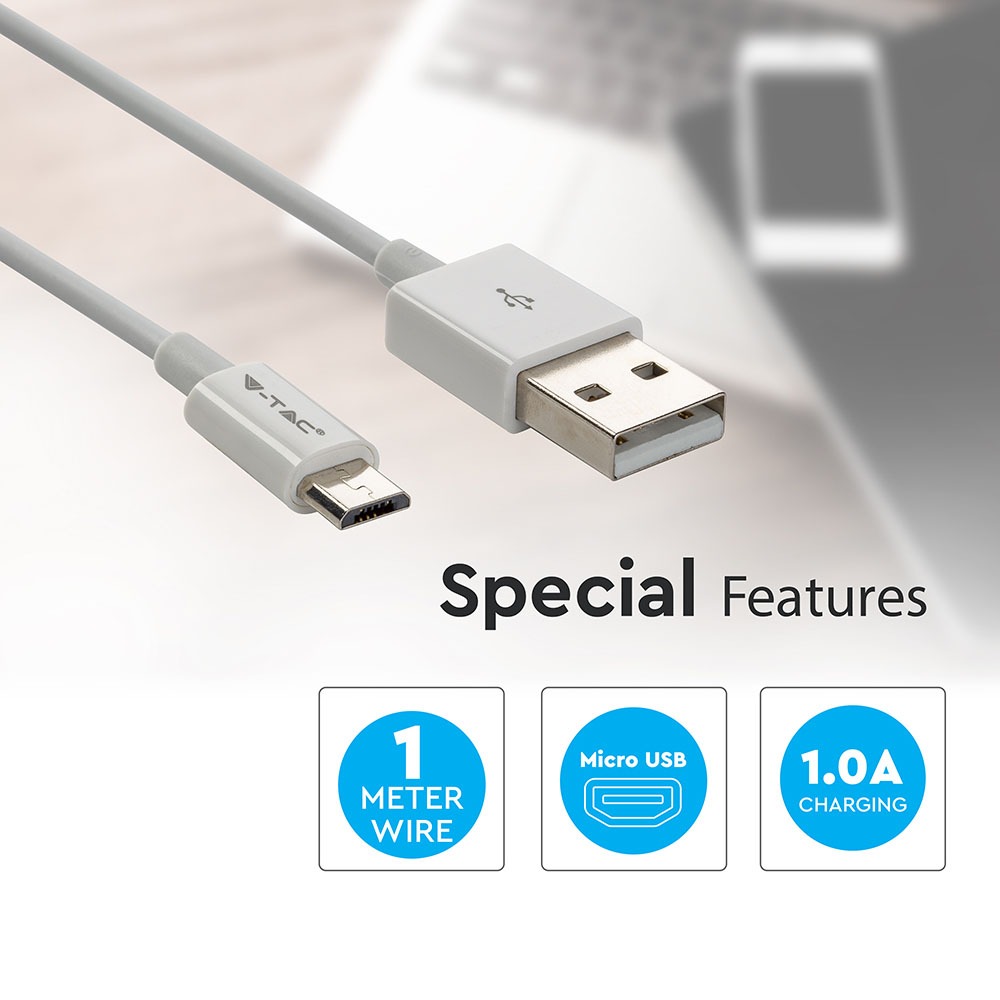 V-TAC®

Special Features

1
METER
WIRE

Micro USB

1.0A
CHARGING