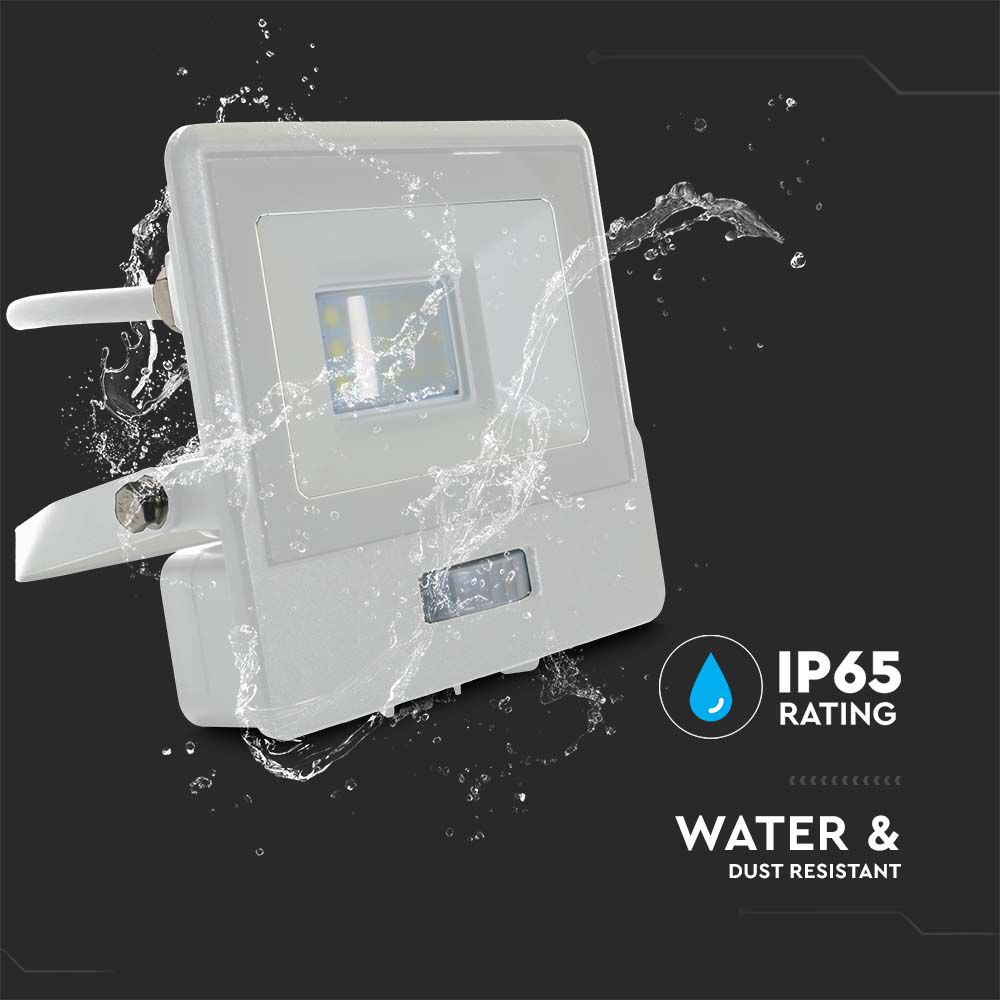 IP65
RATING

WATER &
DUST RESISTANT