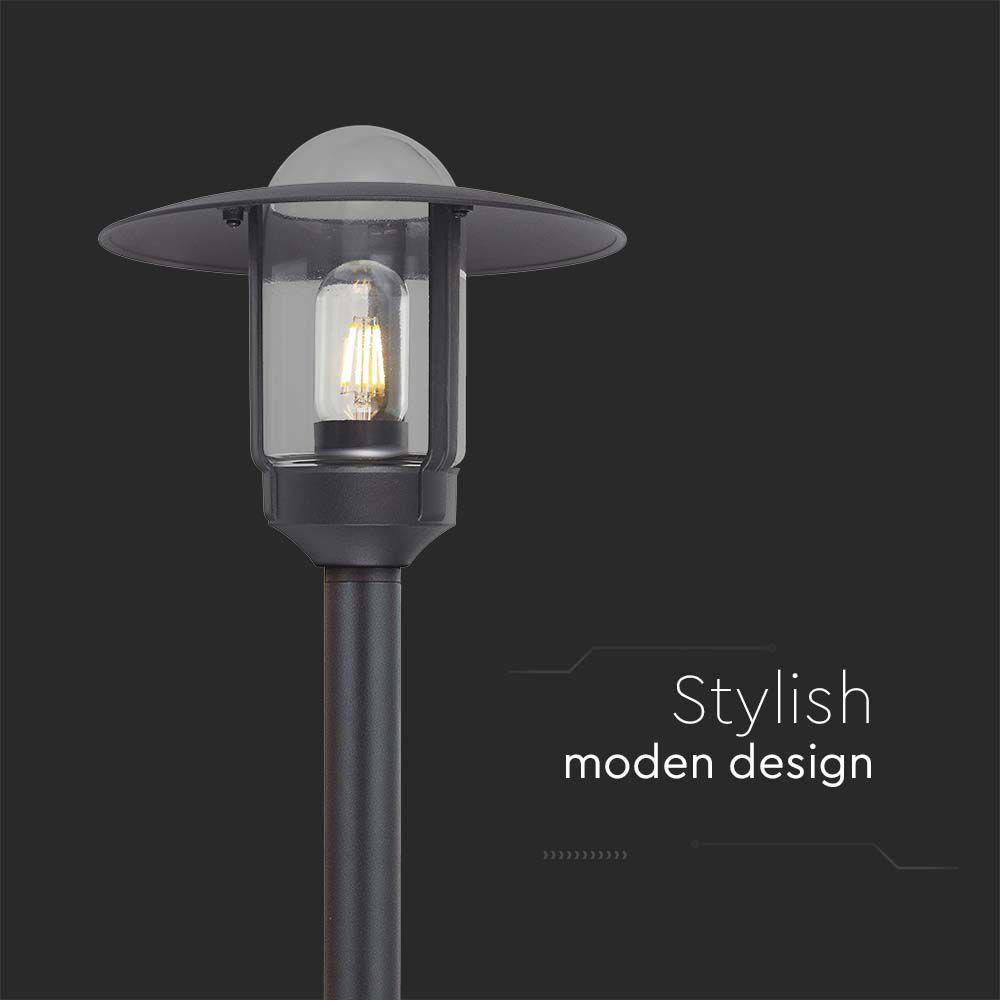 Stylish
moden design