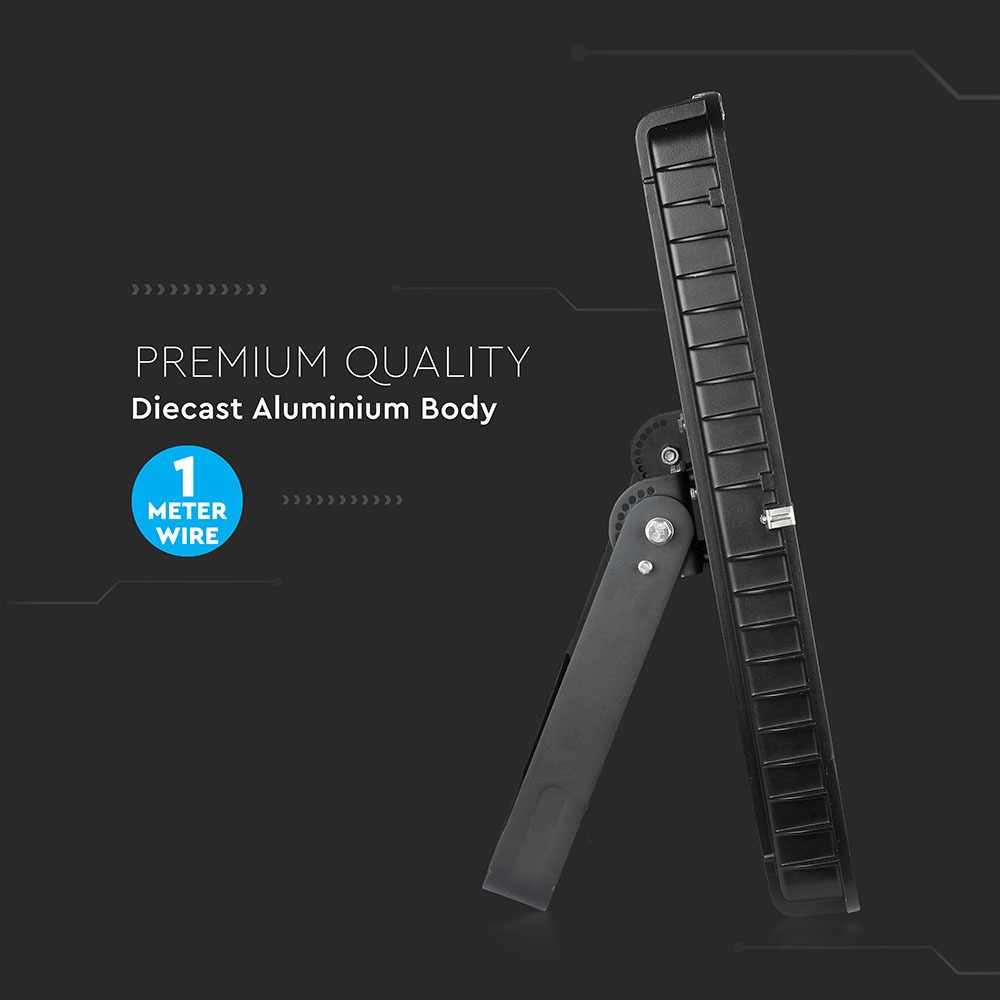 PREMIUM QUALITY
Diecast Aluminium Body

1
METER
WIRE