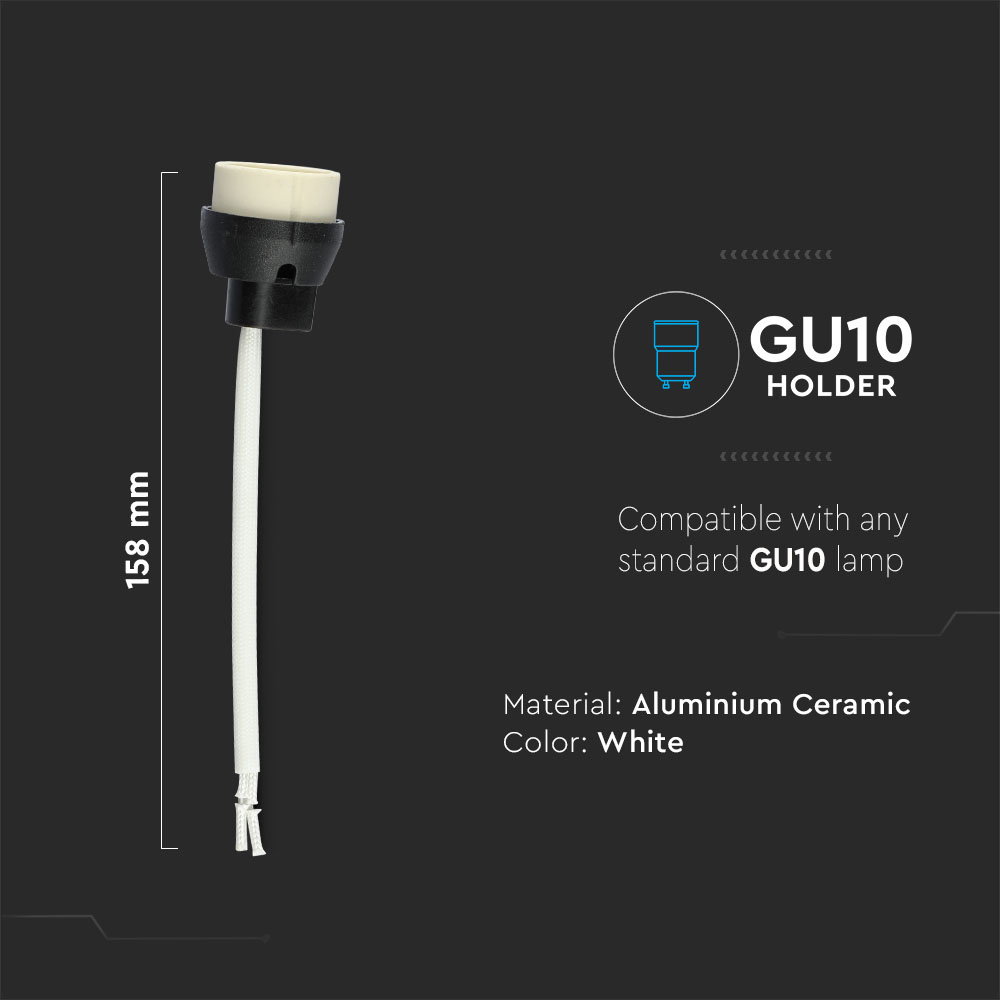 158 mm

GU10
HOLDER

Compatible with any standard GU10 lamp

Material: Aluminium Ceramic
Color: White