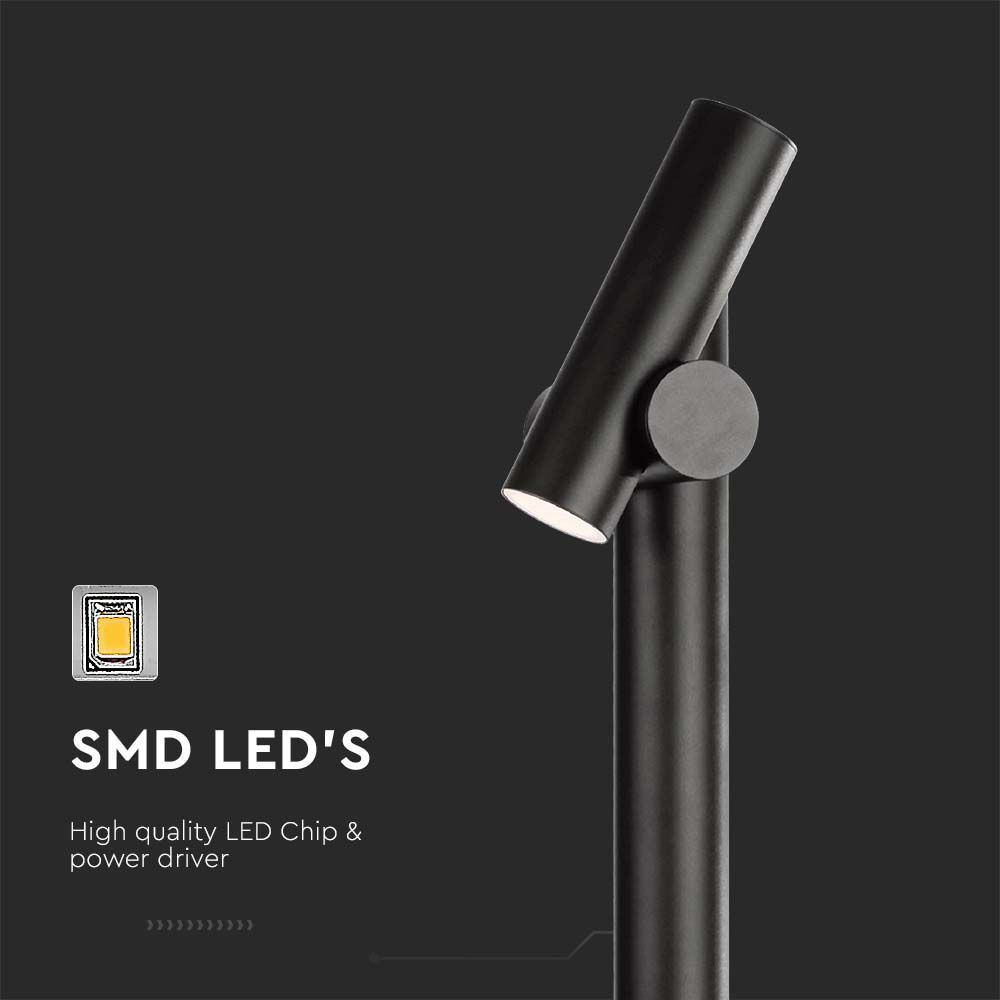 SMD LED'S

High quality LED Chip & power driver