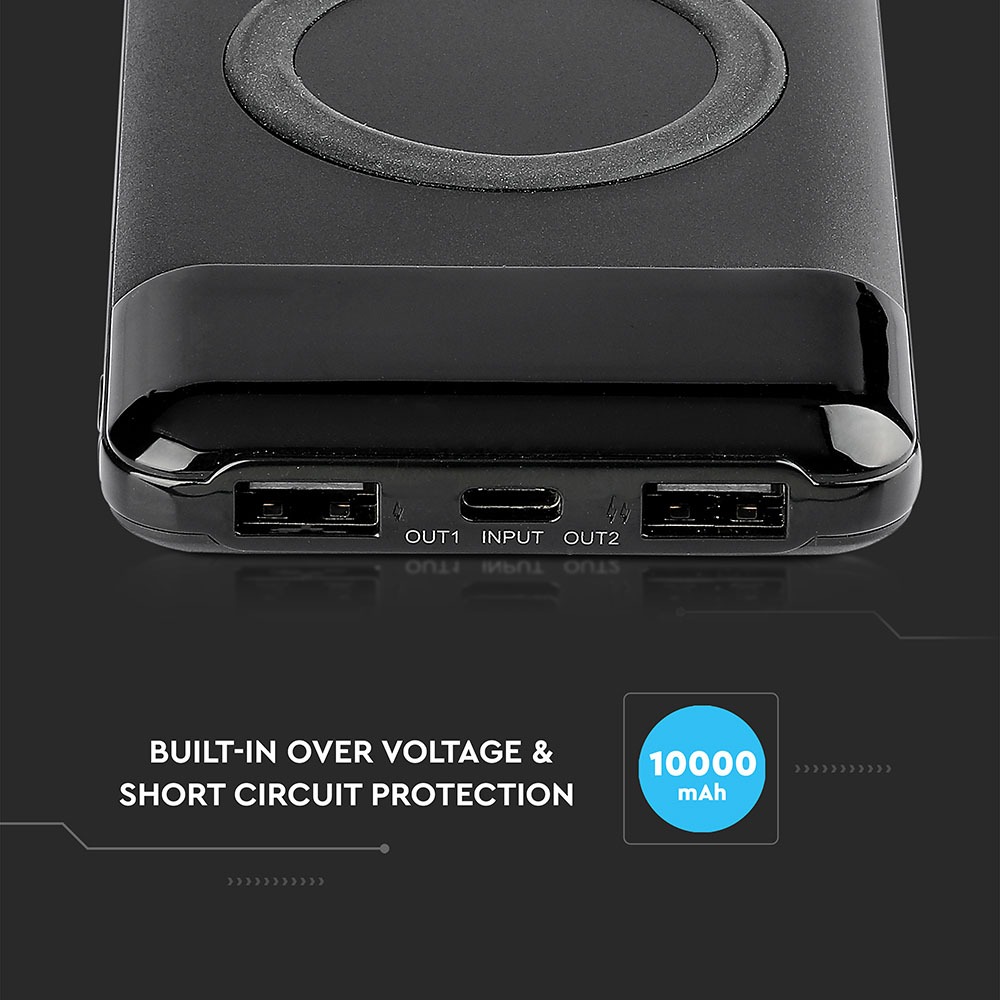 OUT1 INPUT OUT2

BUILT-IN OVER VOLTAGE & SHORT CIRCUIT PROTECTION

10000 mAh