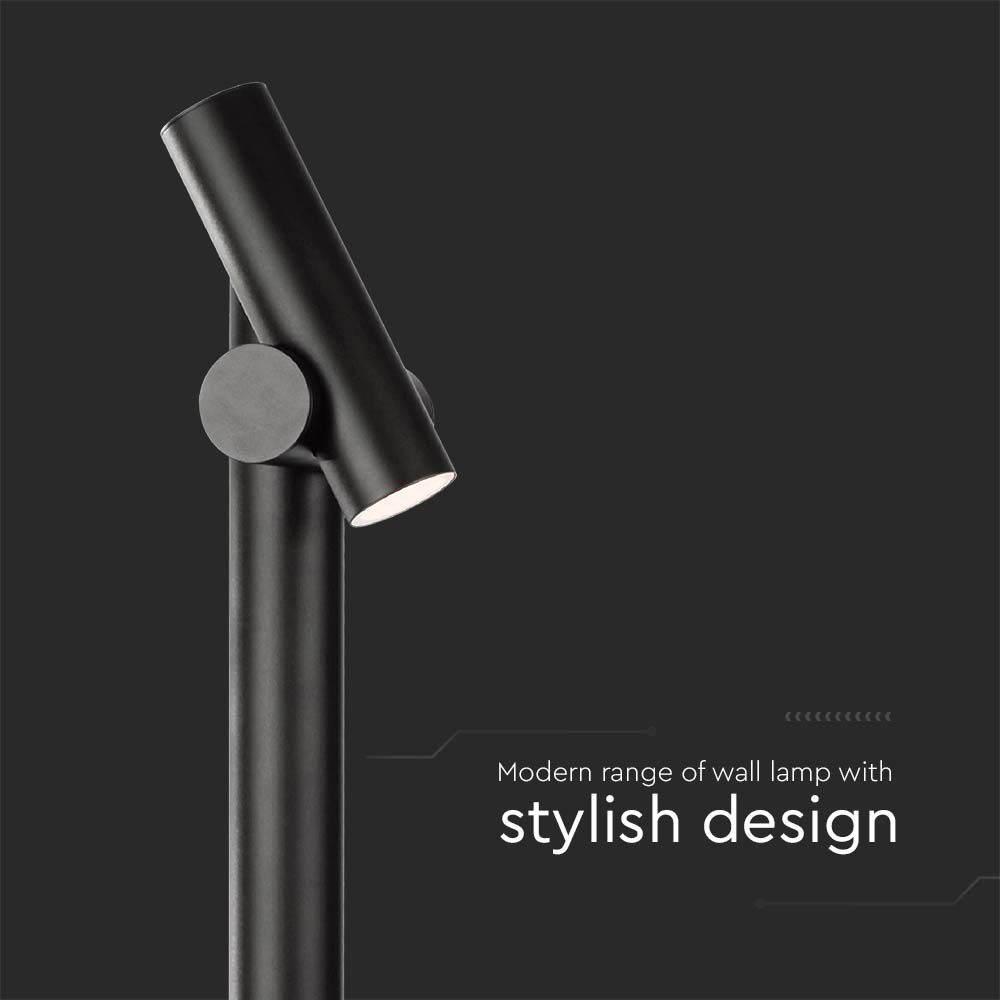 Modern range of wall lamp with
stylish design