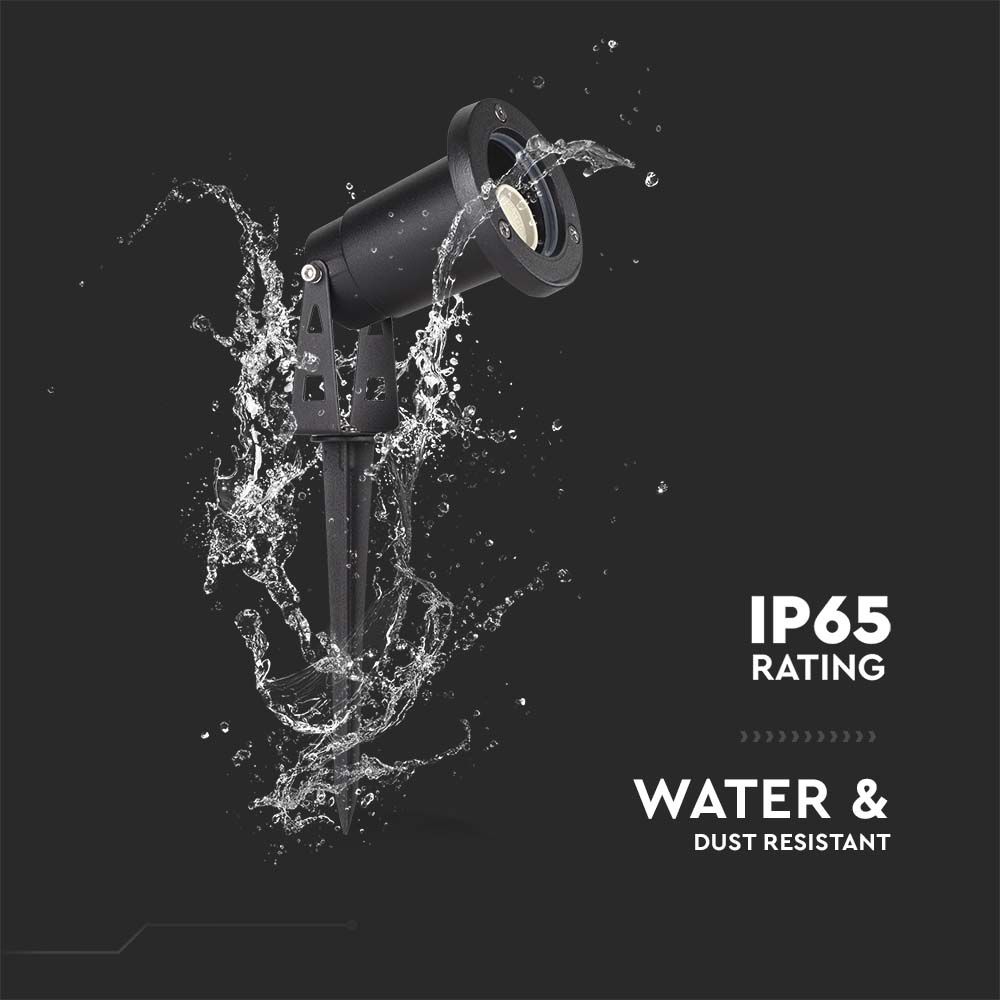 IP65
RATING

WATER &
DUST RESISTANT