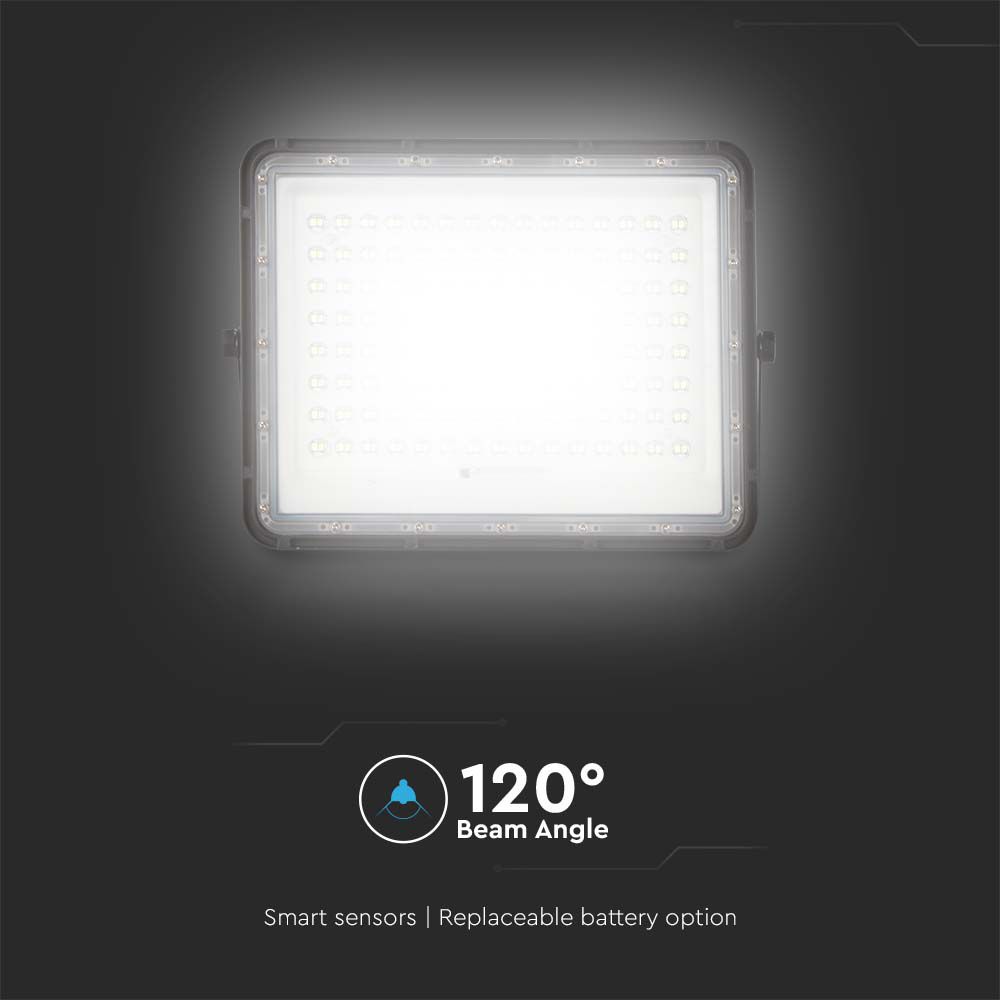 120°
Beam Angle

Smart sensors | Replaceable battery option